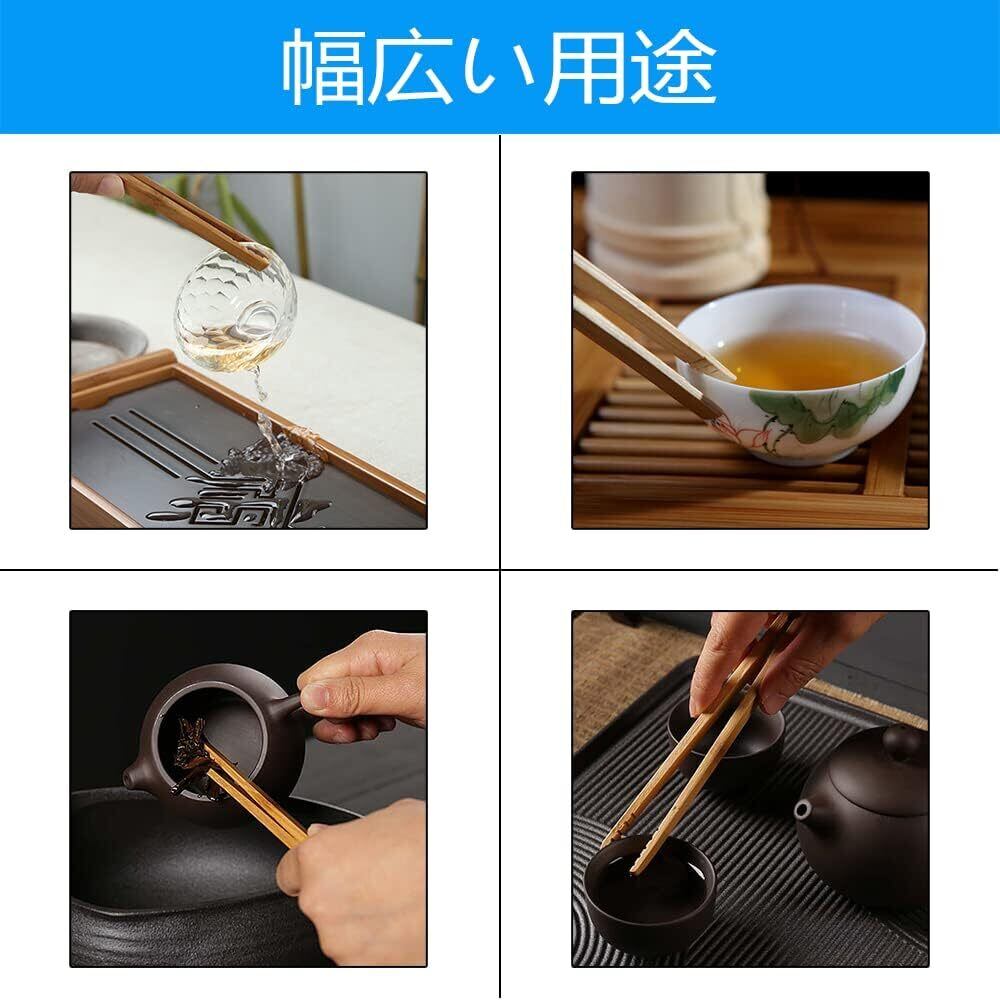 幅広い用途