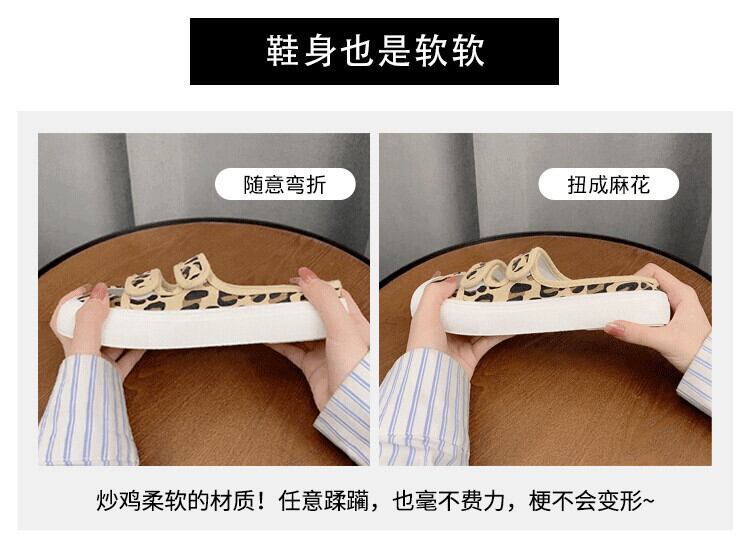 鞋身也是软软

随意弯折

扭成麻花

炒鸡柔软的材质！任意蹂躏，也毫不费力，梗不会变形~