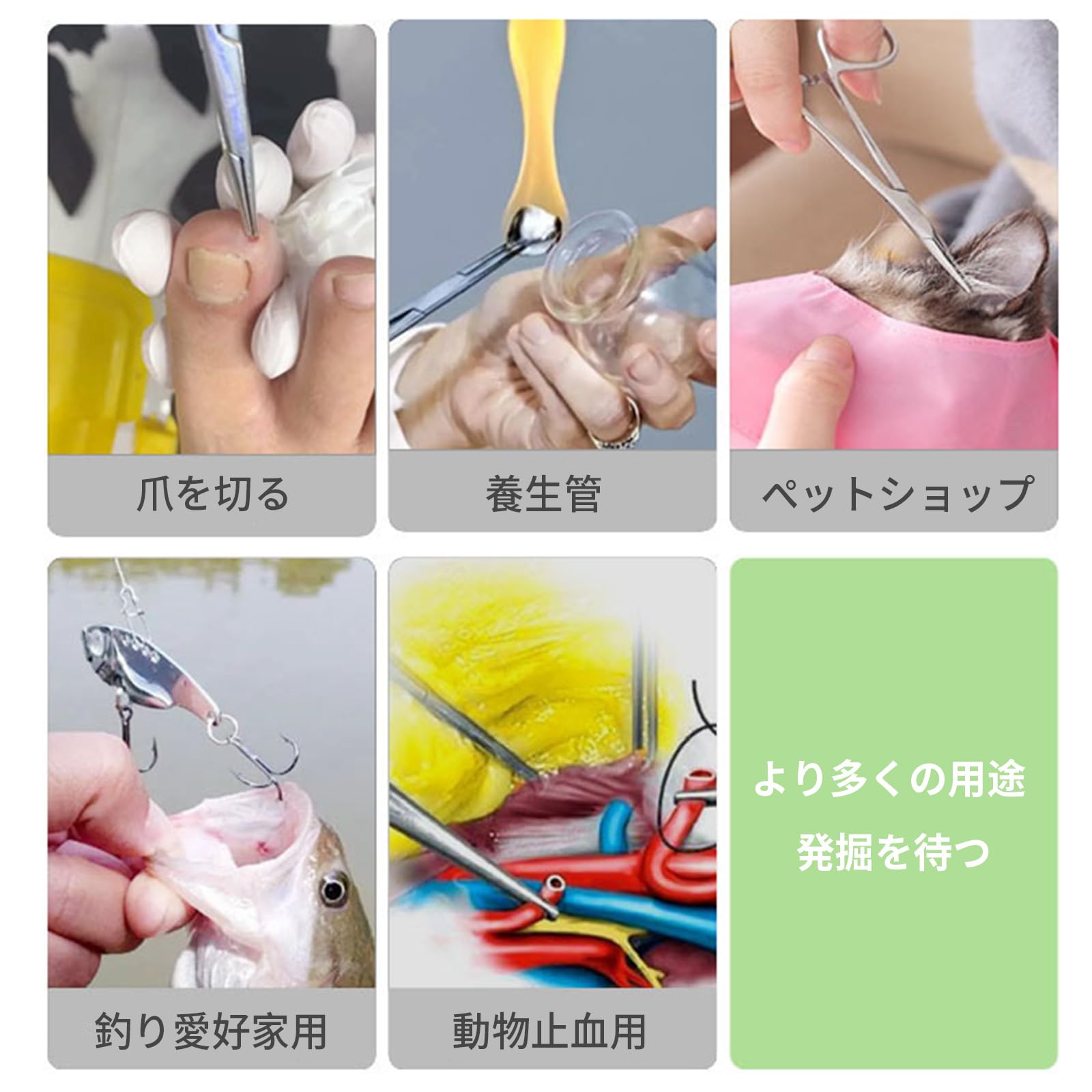 爪を切る

養生管

ペットショップ

釣り愛好家用

動物止血用

より多くの用途
発掘を待つ