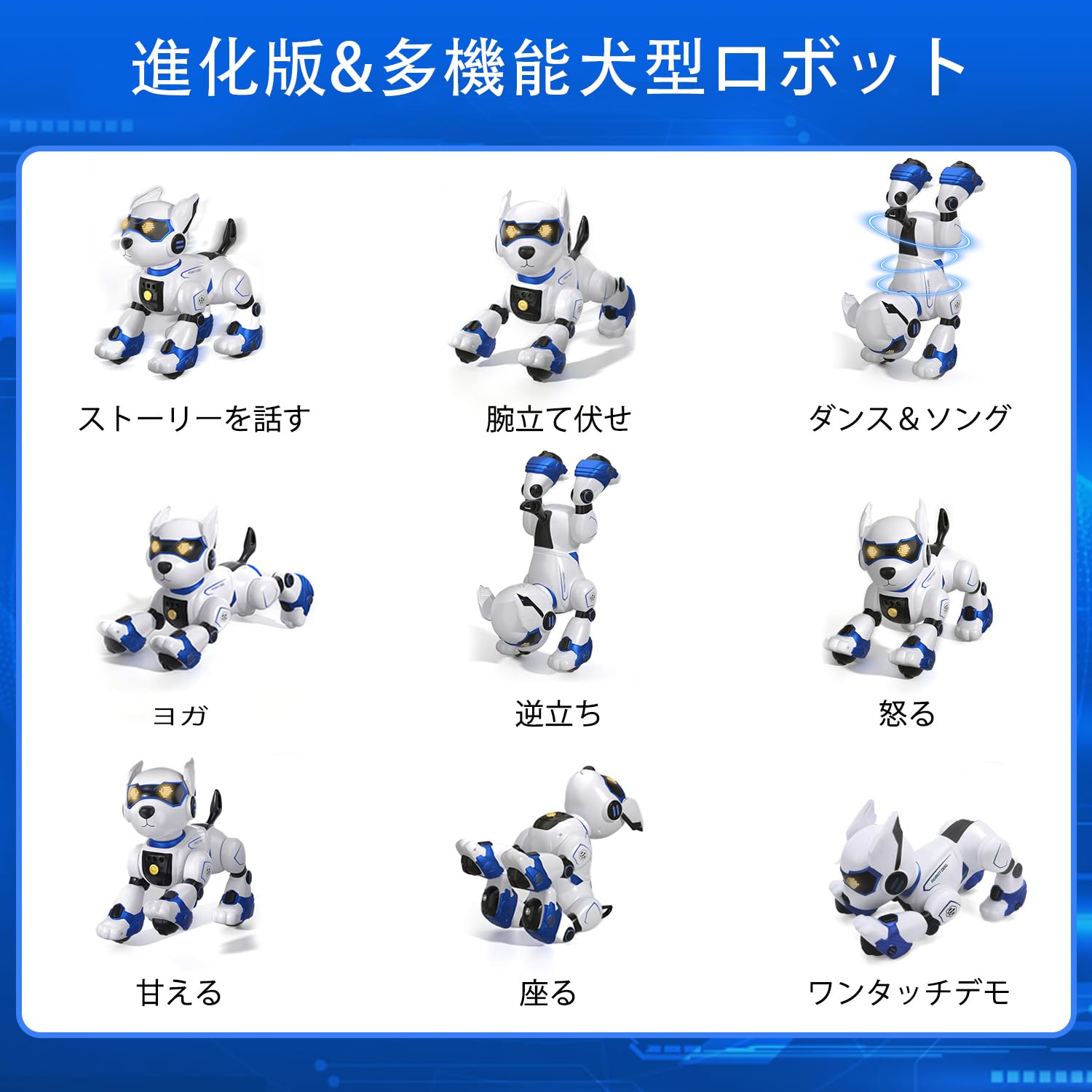 進化版&多機能犬型ロボット

ストーリーを話す

腕立て伏せ

ダンス&ソング

ヨガ

逆立ち

怒る

甘える

座る

ワンタッチデモ