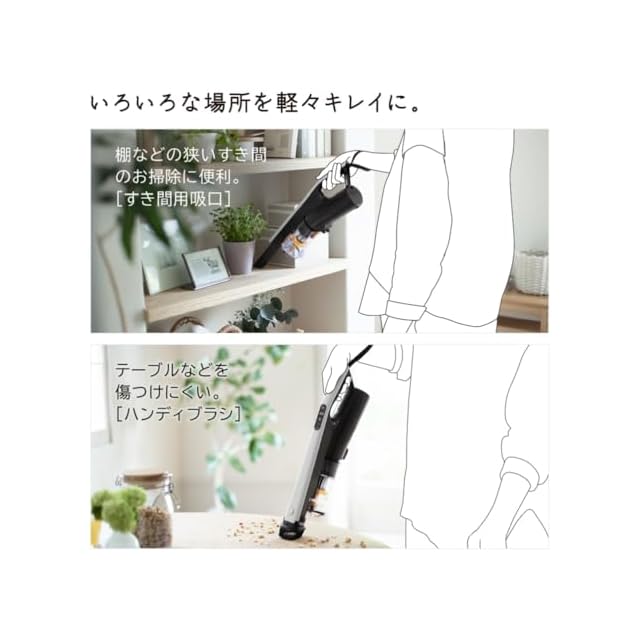 いろいろな場所を軽々キレイに。

棚などの狭いすき間のお掃除に便利。
[すき間用吸口]

テーブルなどを傷つけにくい。
[ハンディブラシ]