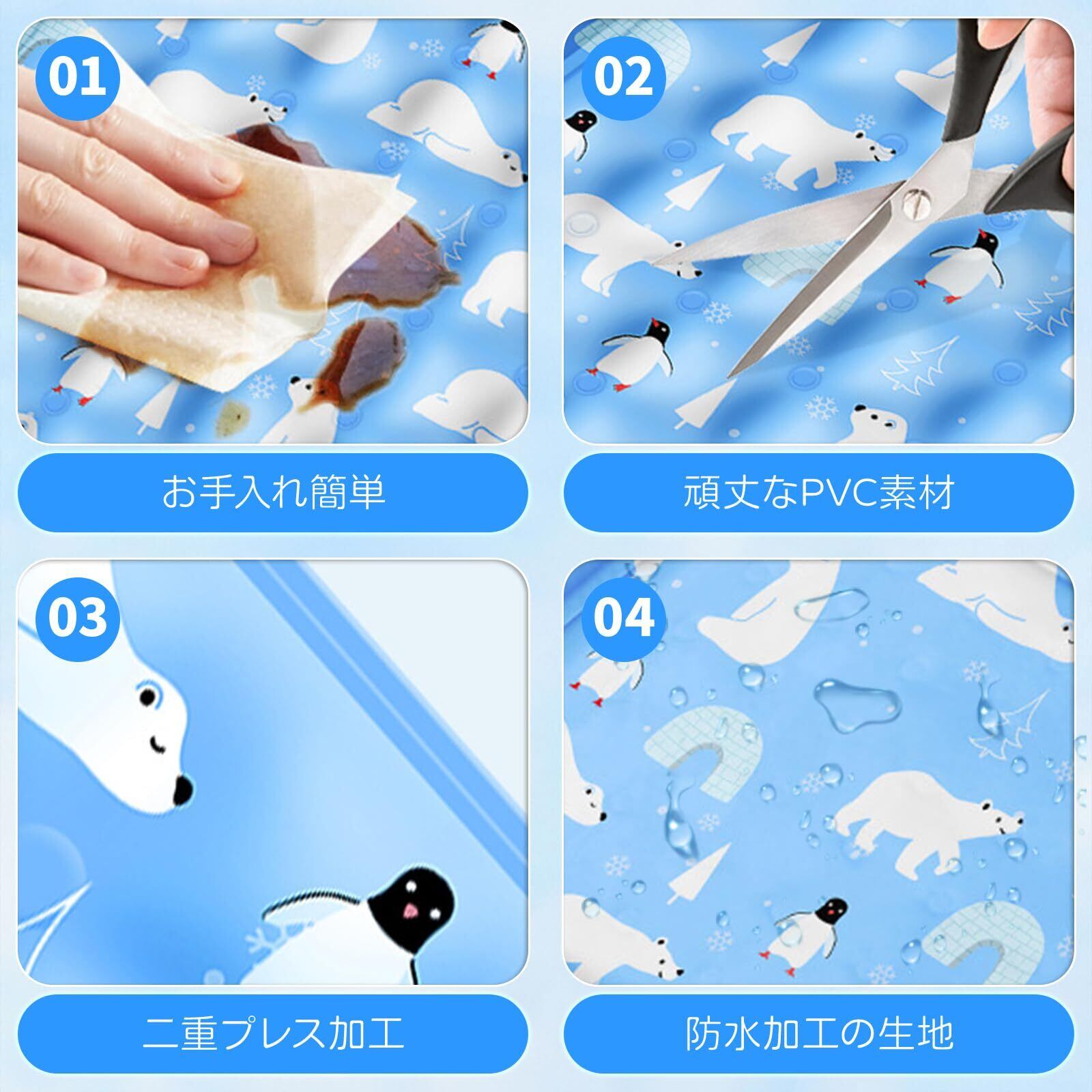 01

お手入れ簡単

02

頑丈なPVC素材

03

二重プレス加工

04

防水加工の生地