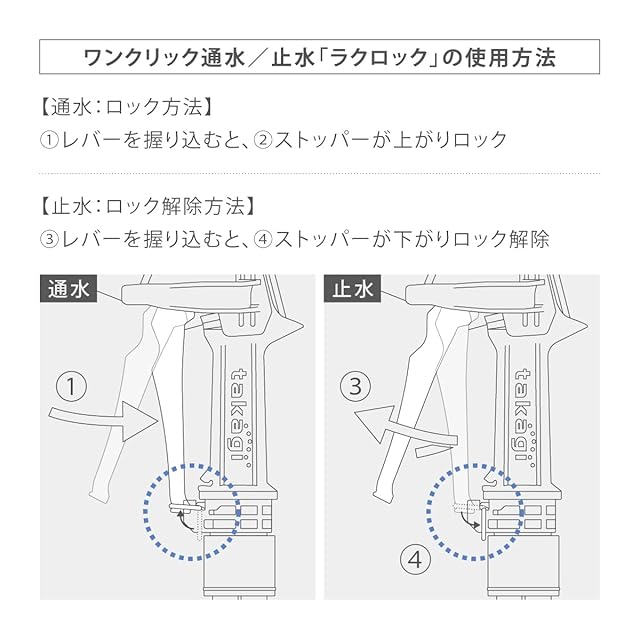 ワンクリック通水／止水「ラクロック」の使用方法

【通水：ロック方法】
①レバーを握り込むと、②ストッパーが上がりロック

【止水：ロック解除方法】
③レバーを握り込むと、④ストッパーが下がりロック解除

通水

①

takagi

止水

③

takagi

④