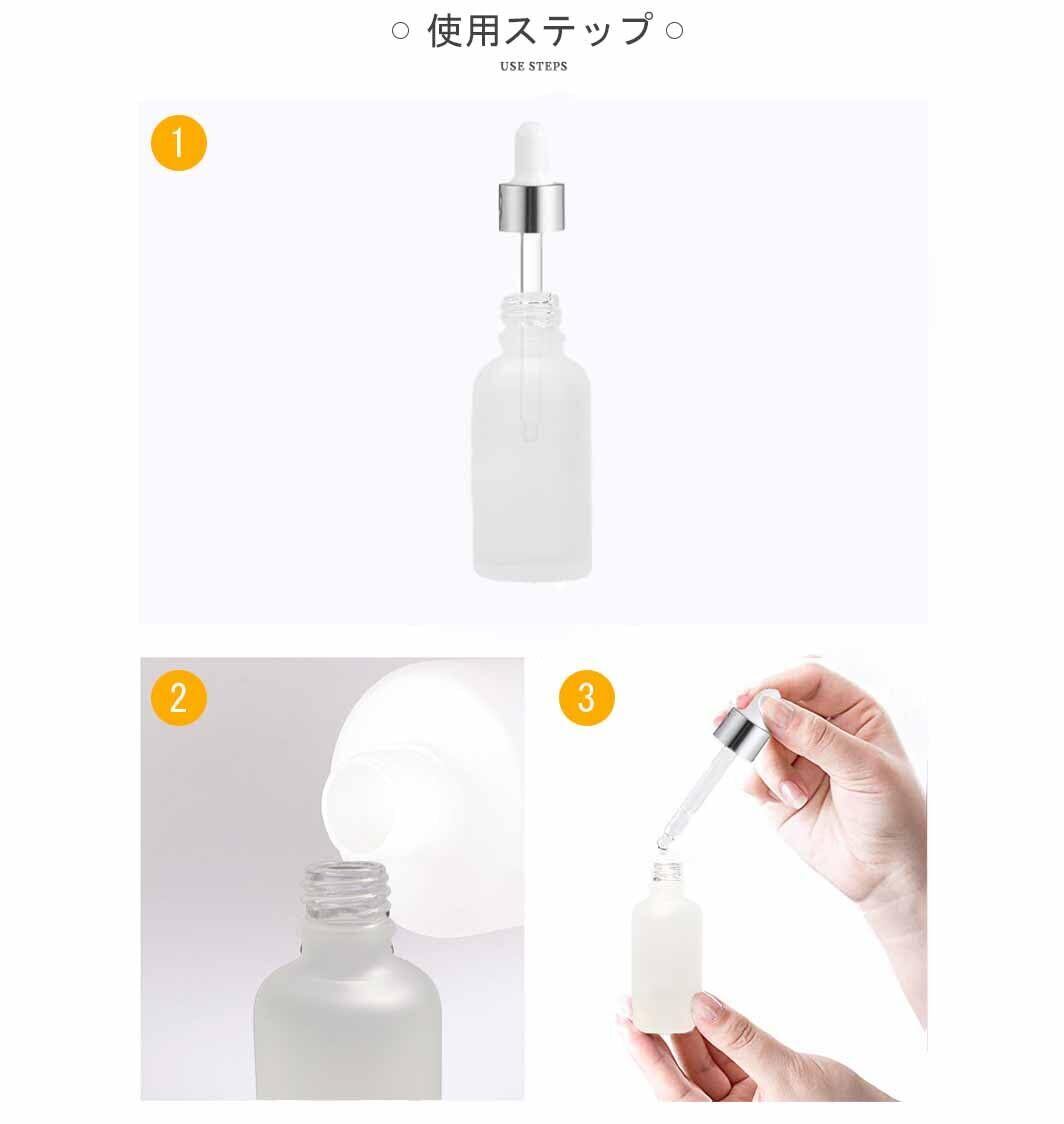 ○ 使用ステップ ○

USE STEPS

1

2

3