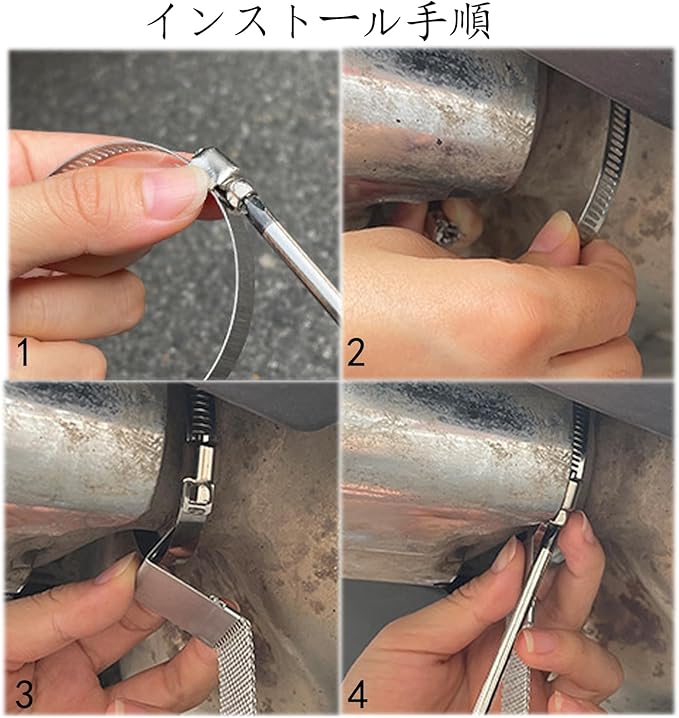 インストール手順

1

2

3

4