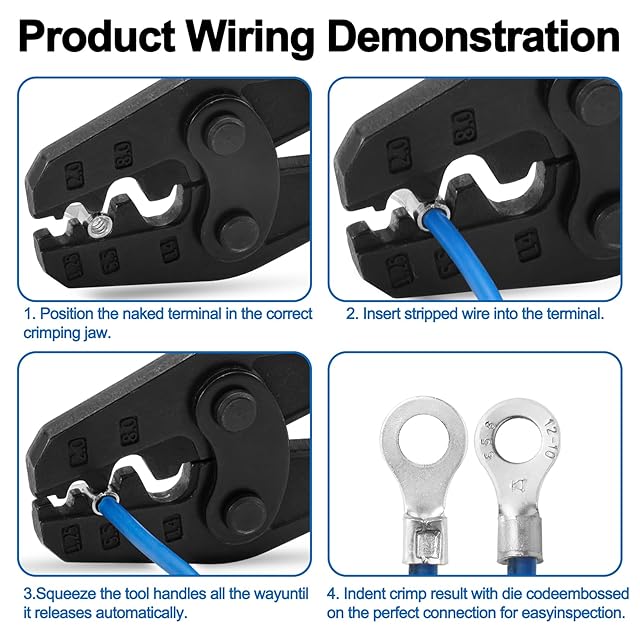 Product Wiring Demonstration

2.0 8.0 1.25 5.5 14

1. Position the naked terminal in the correct crimping jaw.

2.0 8.0 1.25 5.5 14

2. Insert stripped wire into the terminal.

2.0 8.0 1.25 5.5 14

3.Squeeze the tool handles all the wayuntil it releases automatically.

5.5 8 12-10

4. Indent crimp result with die codeembossed on the perfect connection for easyinspection.