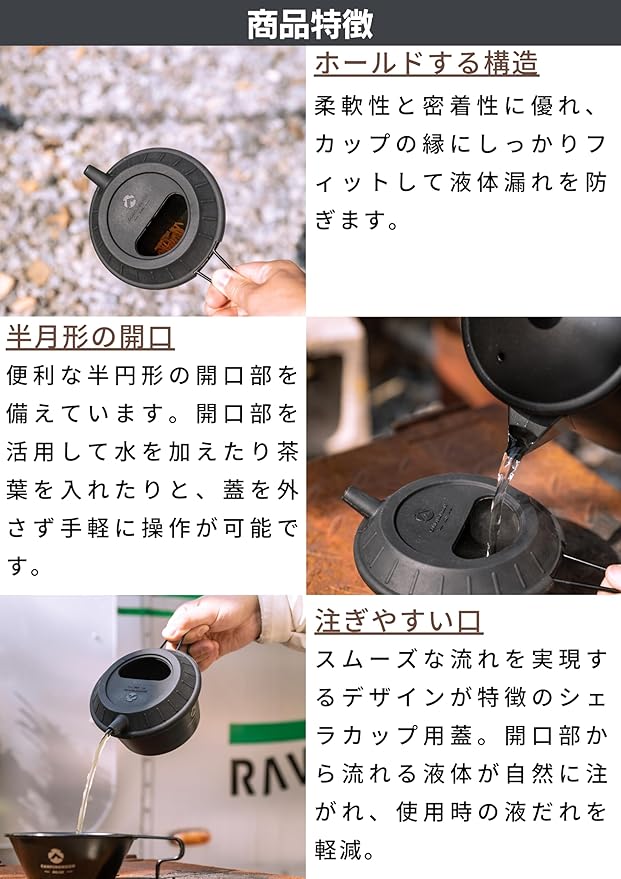 商品特徴

ホールドする構造

柔軟性と密着性に優れ、カップの縁にしっかりフィットして液体漏れを防ぎます。

半月形の開口

便利な半円形の開口部を備えています。開口部を活用して水を加えたり茶葉を入れたりと、蓋を外さず手軽に操作が可能です。

注ぎやすい口

スムーズな流れを実現するデザインが特徴のシェラカップ用蓋。開口部から流れる液体が自然に注がれ、使用時の液だれを軽減。

RAV