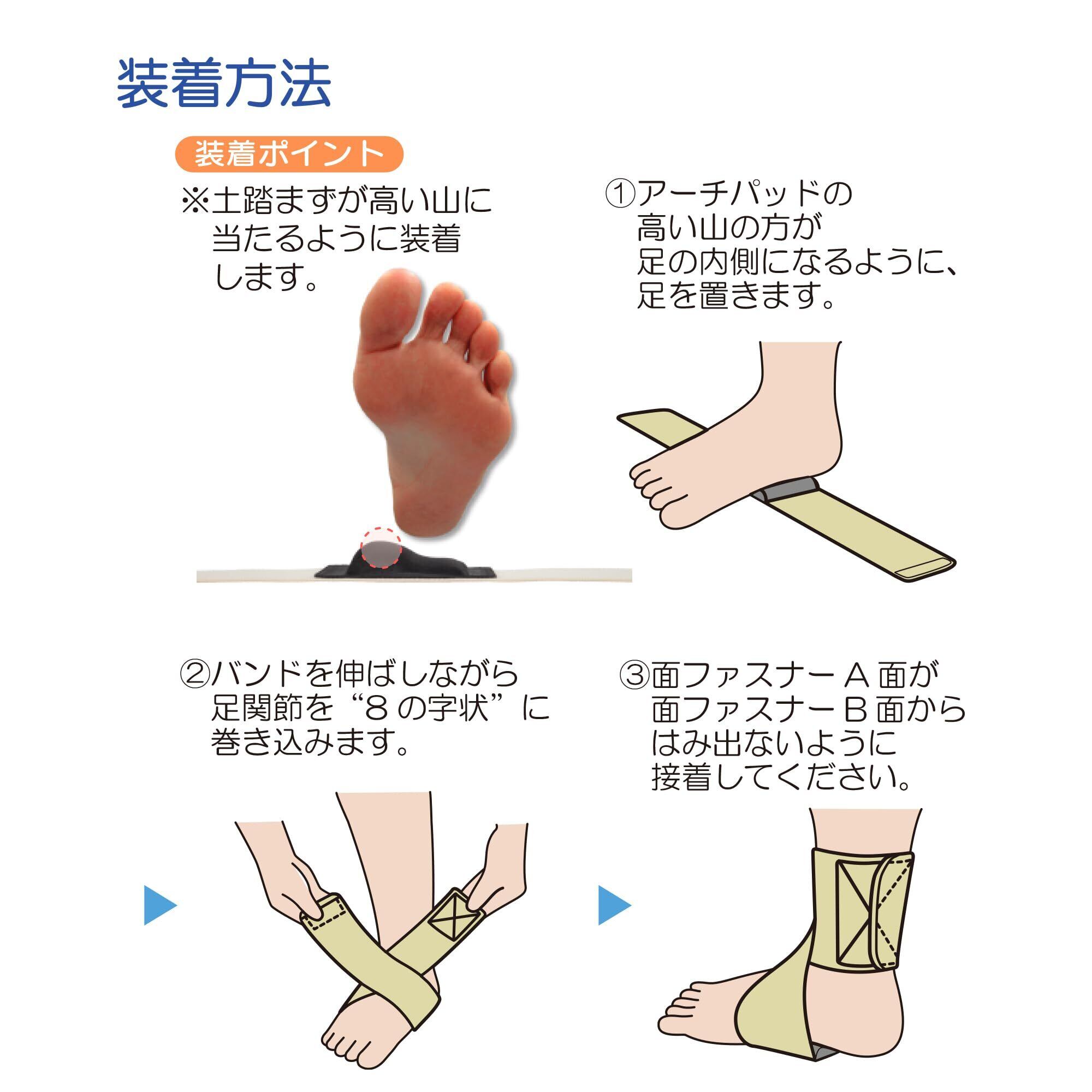 装着方法

装着ポイント

※土踏まずが高い山に当たるように装着します。

①アーチパッドの高い山の方が足の内側になるように、足を置きます。

②バンドを伸ばしながら足関節を“8の字状”に巻き込みます。

③面ファスナーA面が面ファスナーB面からはみ出ないように接着してください。