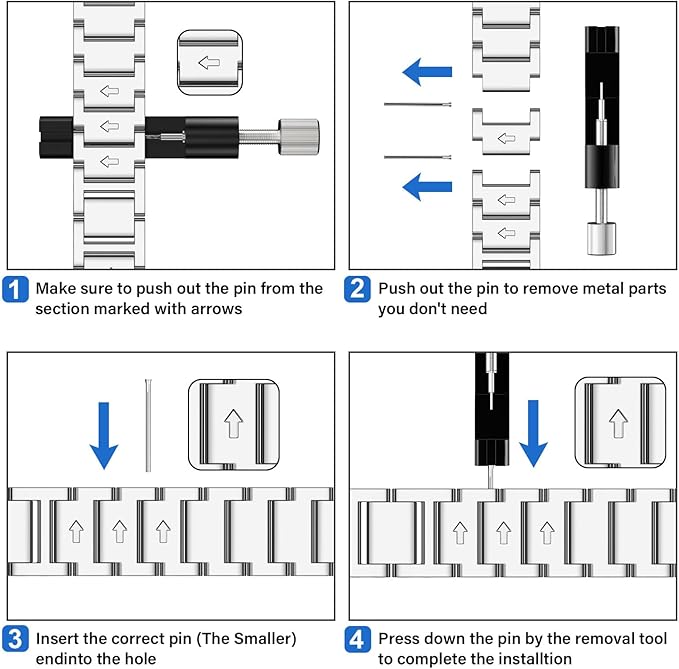 1 Make sure to push out the pin from the section marked with arrows

2 Push out the pin to remove metal parts you don't need

3 Insert the correct pin (The Smaller) endinto the hole

4 Press down the pin by the removal tool to complete the installtion