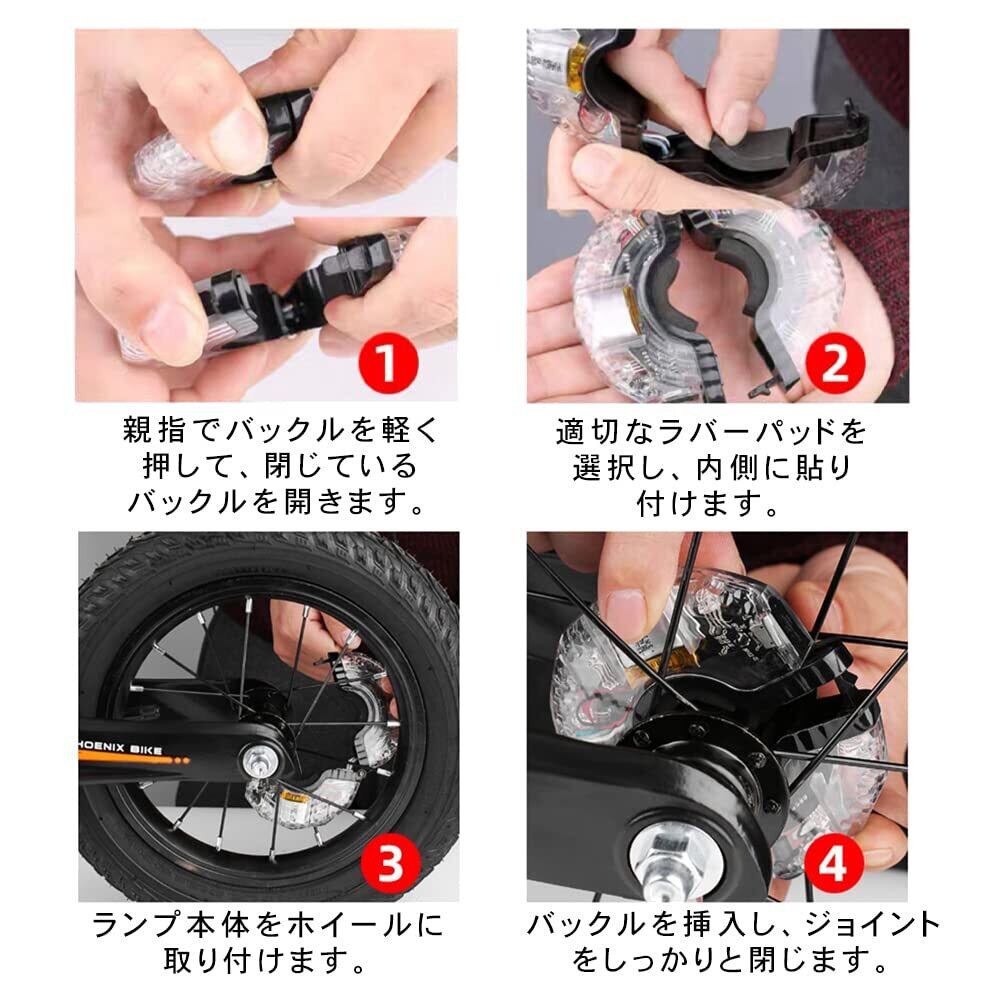 1

親指でバックルを軽く押して、閉じているバックルを開きます。

2

適切なラバーパッドを選択し、内側に貼り付けます。

HOENIX BIKE

3

ランプ本体をホイールに取り付けます。

4

バックルを挿入し、ジョイントをしっかりと閉じます。