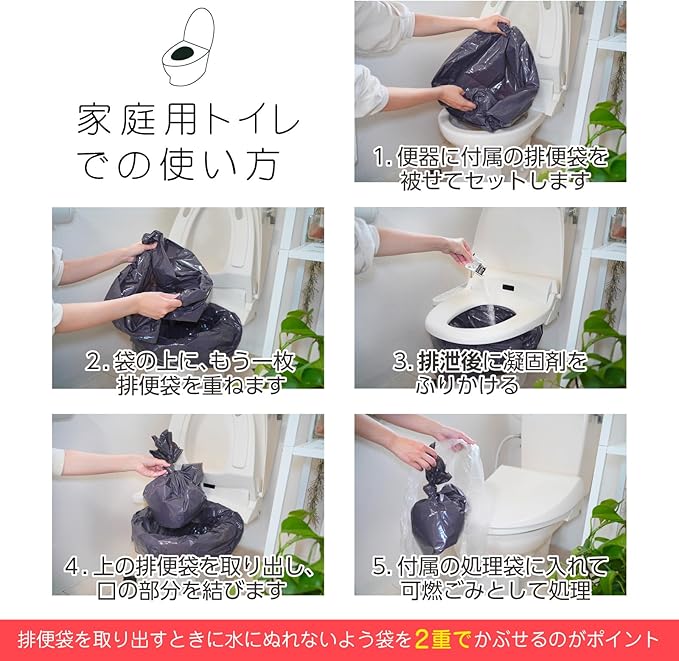 家庭用トイレでの使い方

1. 便器に付属の排便袋を被せてセットします

2. 袋の上に、もう一枚排便袋を重ねます

3. 排泄後に凝固剤をふりかける

4. 上の排便袋を取り出し、口の部分を結びます

5. 付属の処理袋に入れて可燃ごみとして処理

排便袋を取り出すときに水にぬれないよう袋を2重でかぶせるのがポイント