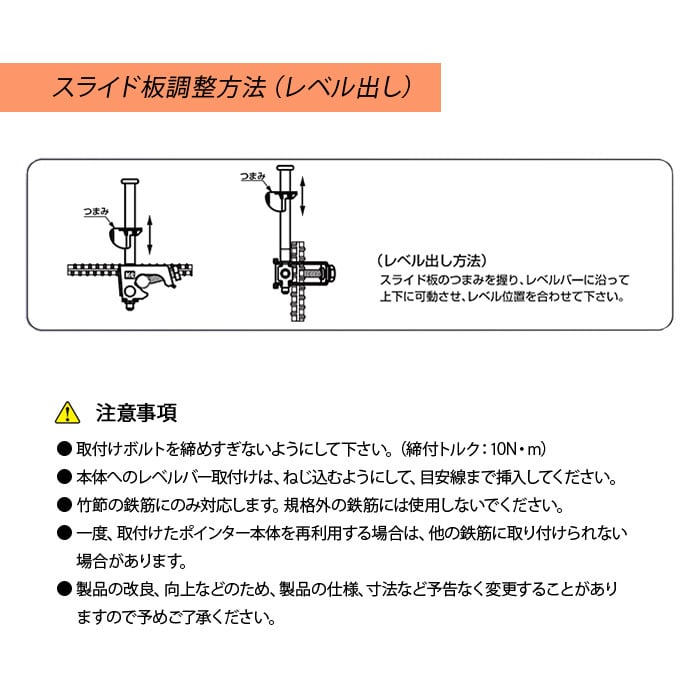 スライド板調整方法（レベル出し）

つまみ

つまみ

（レベル出し方法）
スライド板のつまみを握り、レベルバーに沿って上下に可動させ、レベル位置を合わせて下さい。

注意事項

● 取付けボルトを締めすぎないようにして下さい。（締付トルク：10N・m）

● 本体へのレベルバー取付けは、ねじ込むようにして、目安線まで挿入してください。

● 竹節の鉄筋にのみ対応します。規格外の鉄筋には使用しないでください。

● 一度、取付けたポインター本体を再利用する場合は、他の鉄筋に取り付けられない場合があります。

● 製品の改良、向上などのため、製品の仕様、寸法など予告なく変更することがありますので予めご了承ください。