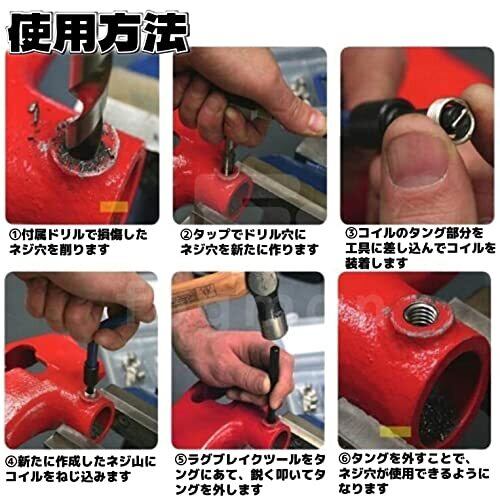 使用方法

①付属ドリルで損傷したネジ穴を削ります

②タップでドリル穴にネジ穴を新たに作ります

③コイルのタング部分を工具に差し込んでコイルを装着します

④新たに作成したネジ山にコイルをねじ込みます

⑤ラグブレイクツールをタングにあて、鋭く叩いてタングを外します

⑥タングを外すことで、ネジ穴が使用できるようになります