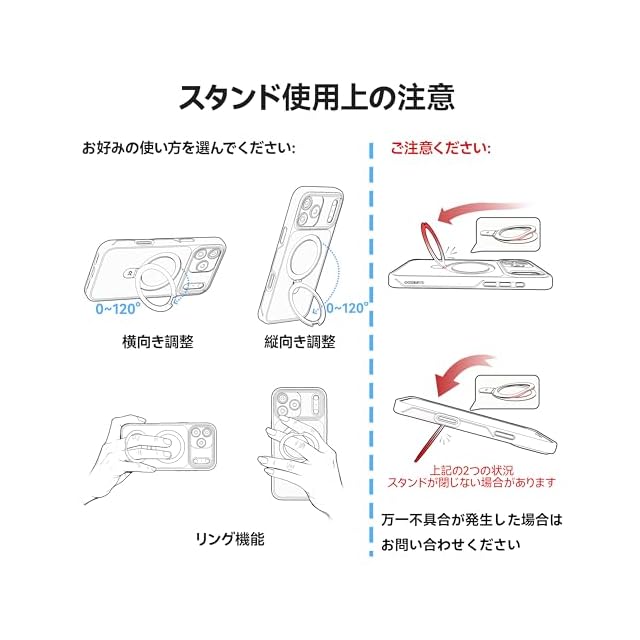 スタンド使用上の注意

お好みの使い方を選んでください:

0~120°

0~120°

横向き調整

縦向き調整

リング機能

ご注意ください:

上記の2つの状況
スタンドが閉じない場合があります

万一不具合が発生した場合は
お問い合わせください