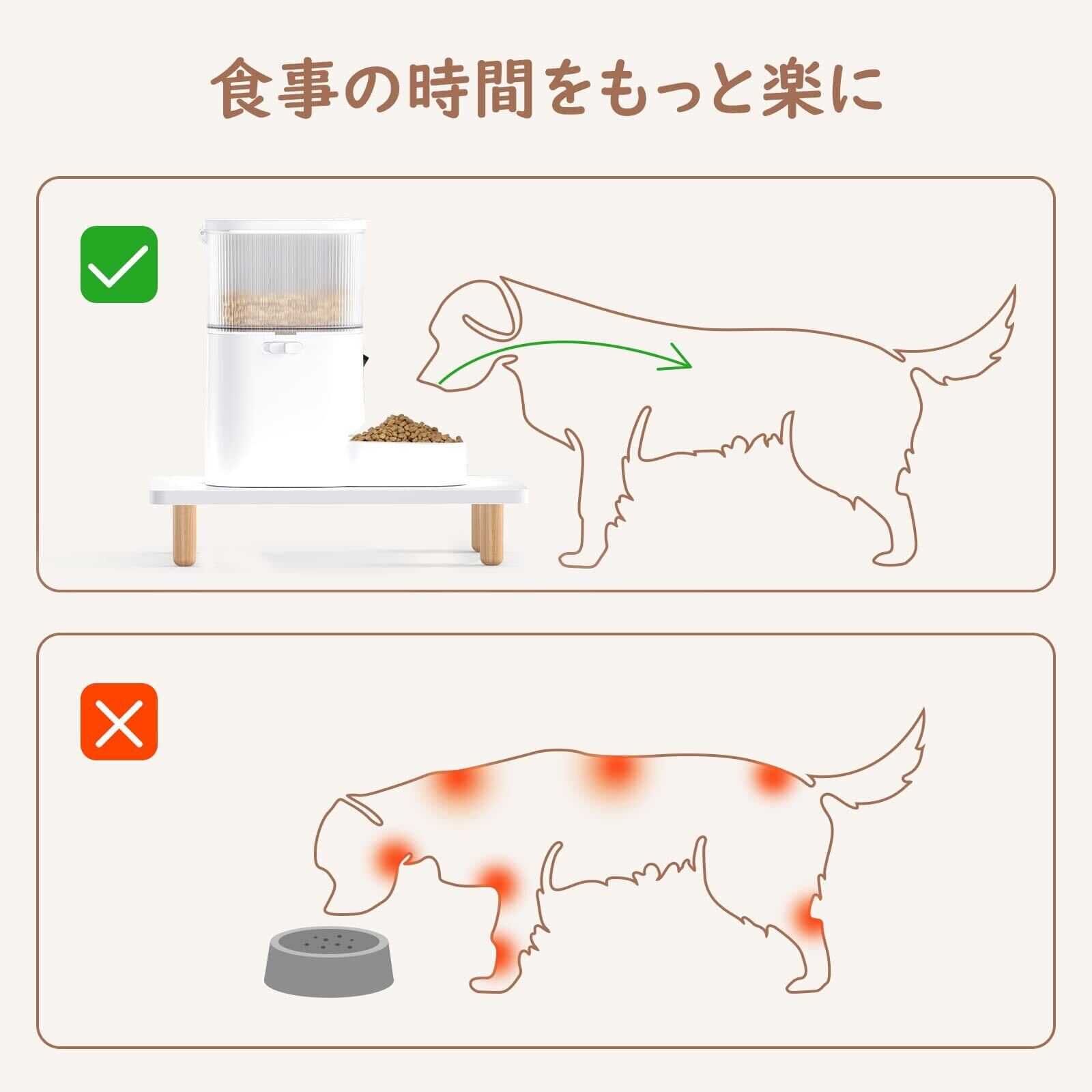 食事の時間をもっと楽に