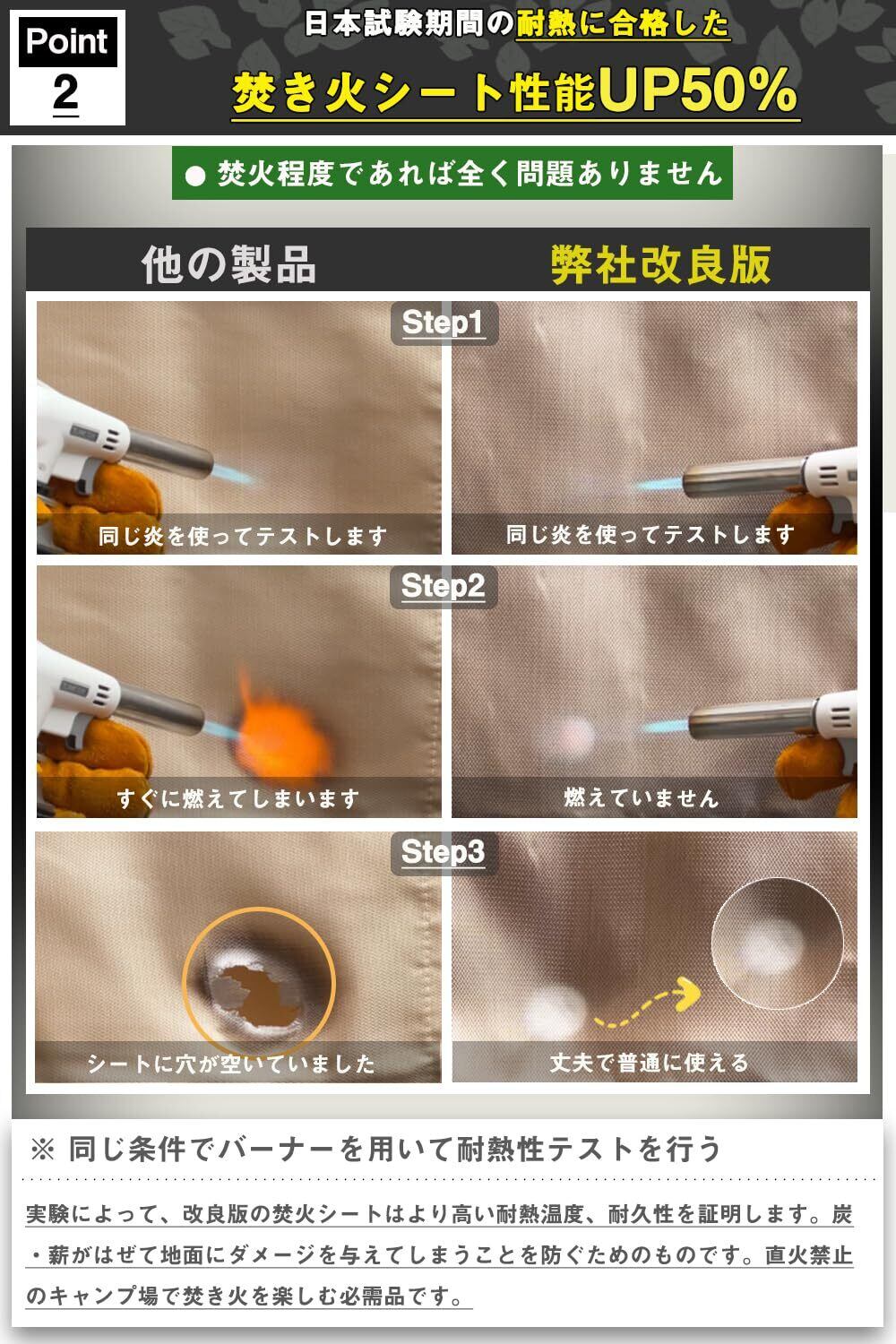 Point
2

日本試験期間の耐熱に合格した
焚き火シート性能UP50%

● 焚火程度であれば全く問題ありません

他の製品

弊社改良版

Step1

同じ炎を使ってテストします

同じ炎を使ってテストします

Step2

すぐに燃えてしまいます

燃えていません

Step3

シートに穴が空いていました

丈夫で普通に使える

※ 同じ条件でバーナーを用いて耐熱性テストを行う

実験によって、改良版の焚火シートはより高い耐熱温度、耐久性を証明します。炭・薪がはぜて地面にダメージを与えてしまうことを防ぐためのものです。直火禁止のキャンプ場で焚き火を楽しむ必需品です。