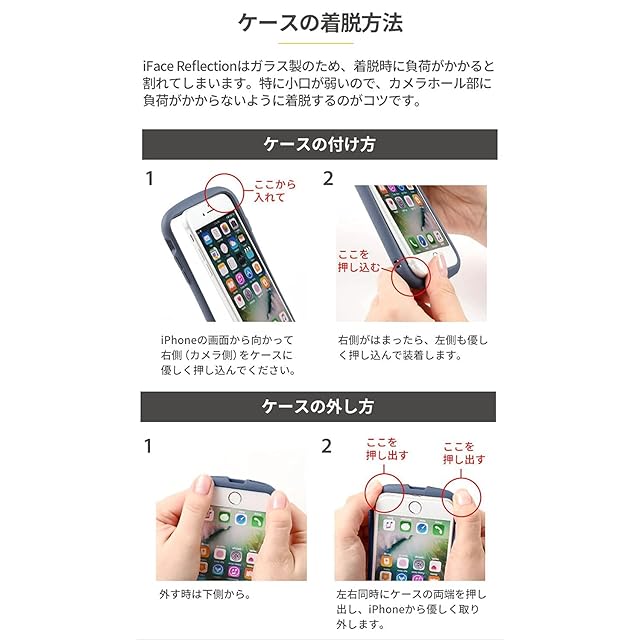 ケースの着脱方法

iFace Reflectionはガラス製のため、着脱時に負荷がかかると割れてしまいます。特に小口が弱いので、カメラホール部に負荷がかからないように着脱するのがコツです。

ケースの付け方

1

ここから入れて

iPhoneの画面から向かって右側（カメラ側）をケースに優しく押し込んでください。

2

ここを押し込む

右側がはまったら、左側も優しく押し込んで装着します。

ケースの外し方

1

外す時は下側から。

2

ここを押し出す

ここを押し出す

左右同時にケースの両端を押し出し、iPhoneから優しく取り外します。