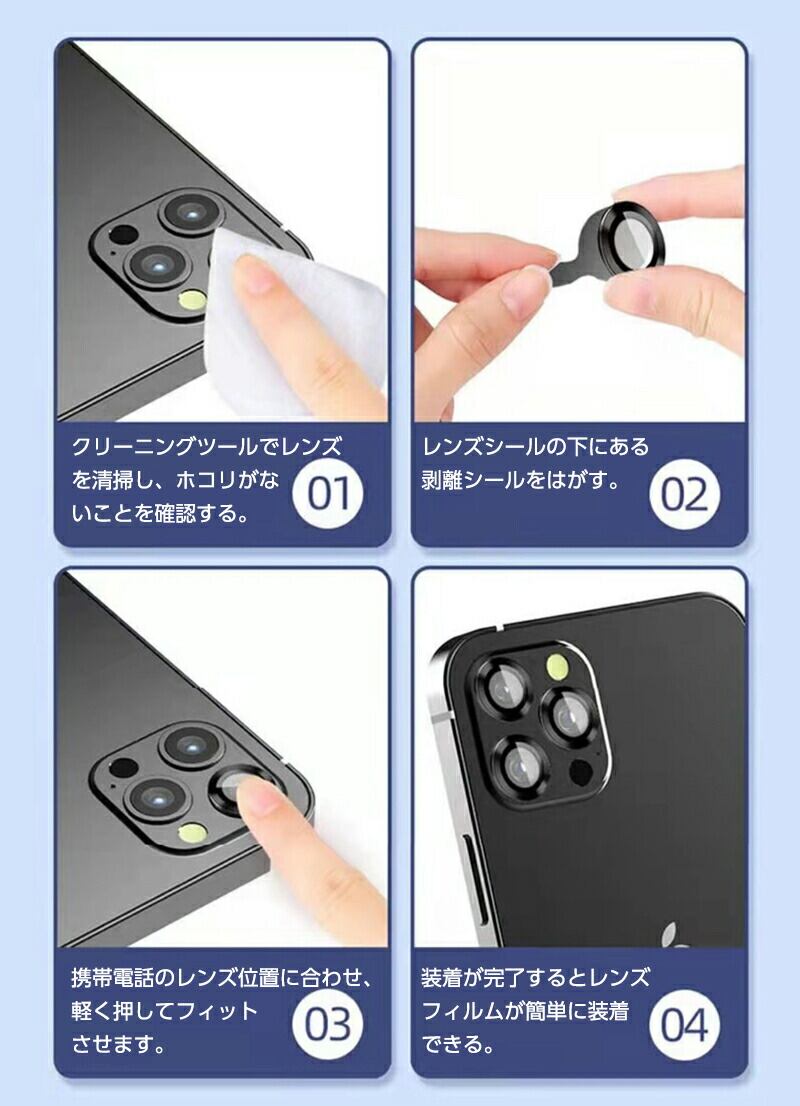 クリーニングツールでレンズを清掃し、ホコリがないことを確認する。

01

レンズシールの下にある剥離シールをはがす。

02

携帯電話のレンズ位置に合わせ、軽く押してフィットさせます。

03

装着が完了するとレンズフィルムが簡単に装着できる。

04