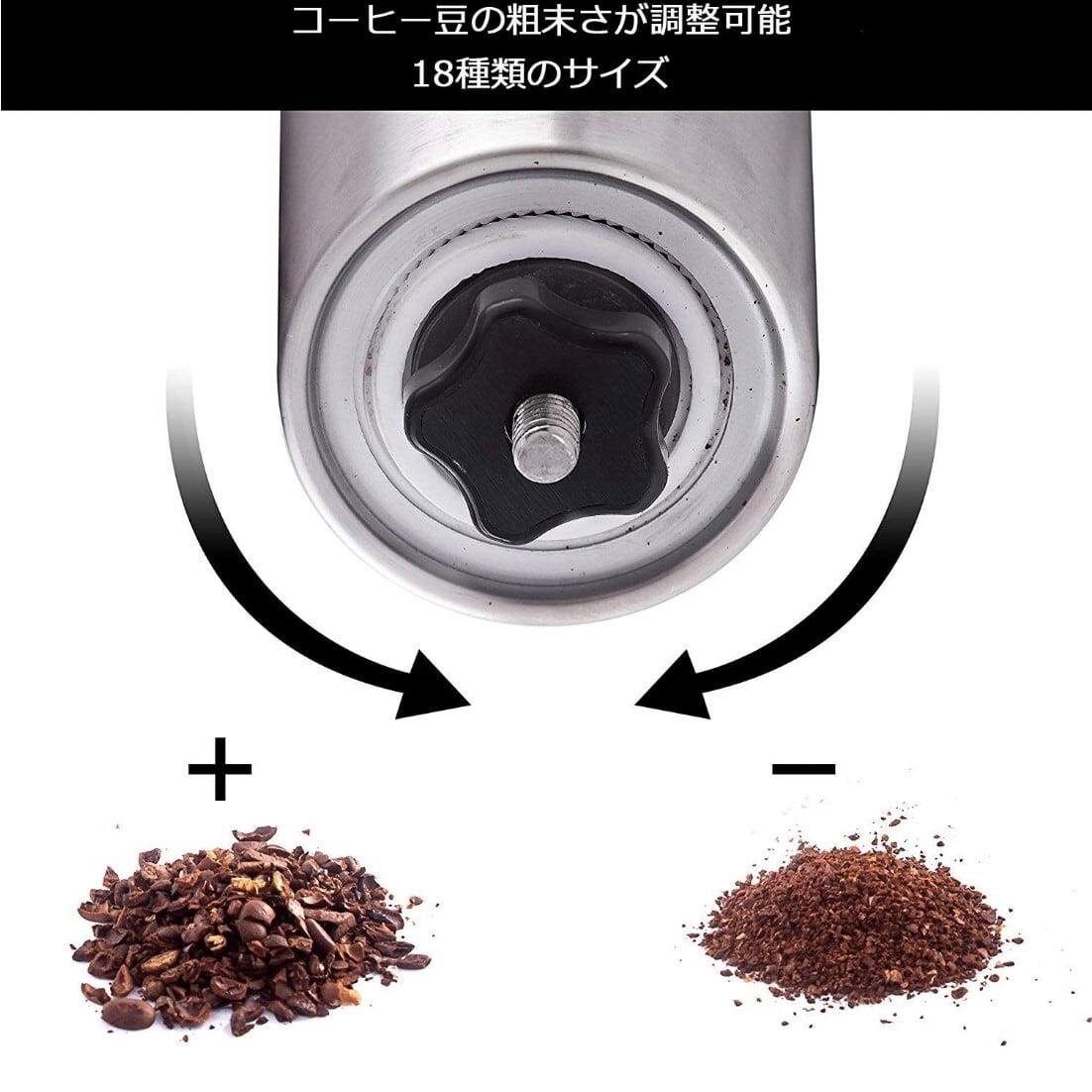 コーヒー豆の粗末さが調整可能
18種類のサイズ

+

−