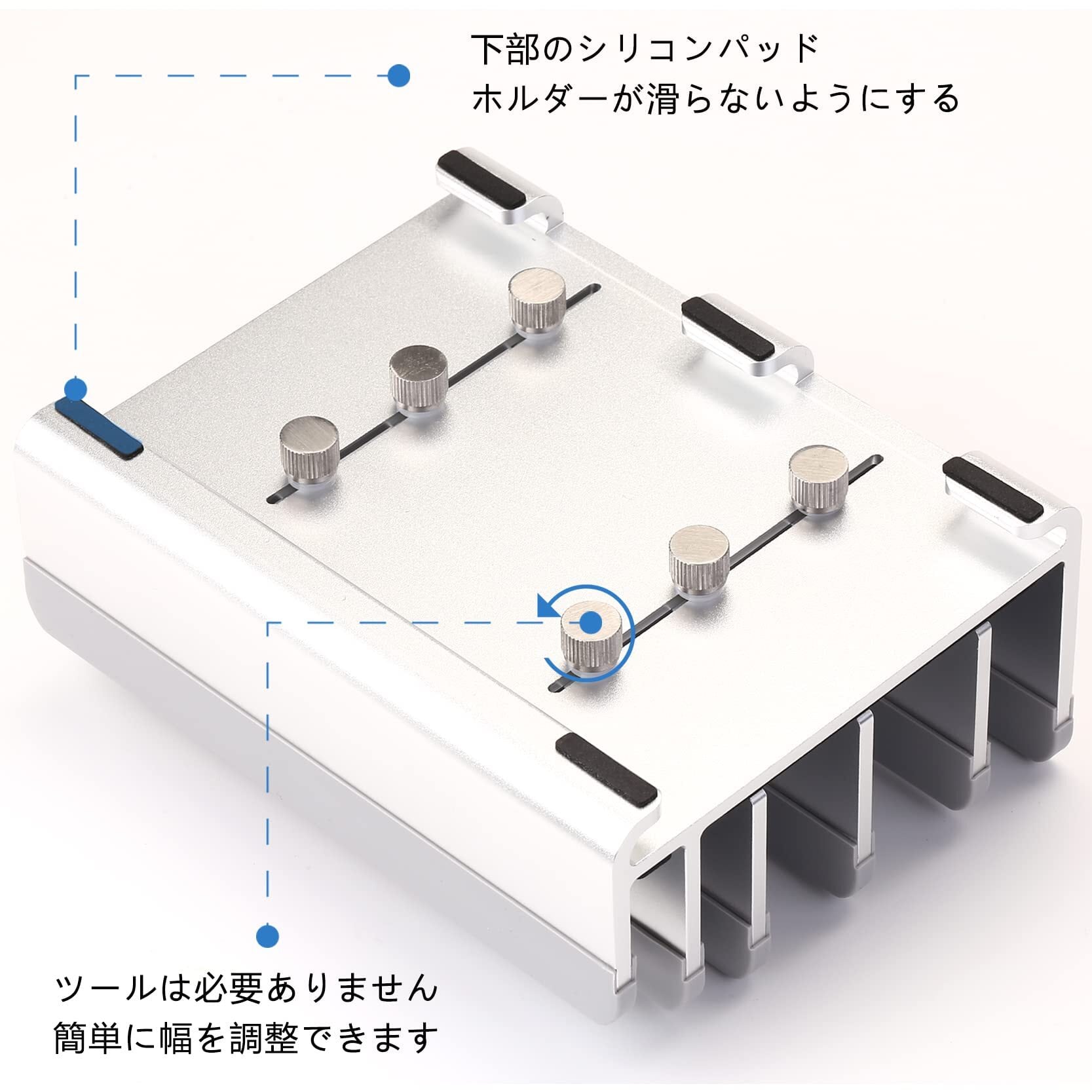 下部のシリコンパッド
ホルダーが滑らないようにする

ツールは必要ありません
簡単に幅を調整できます