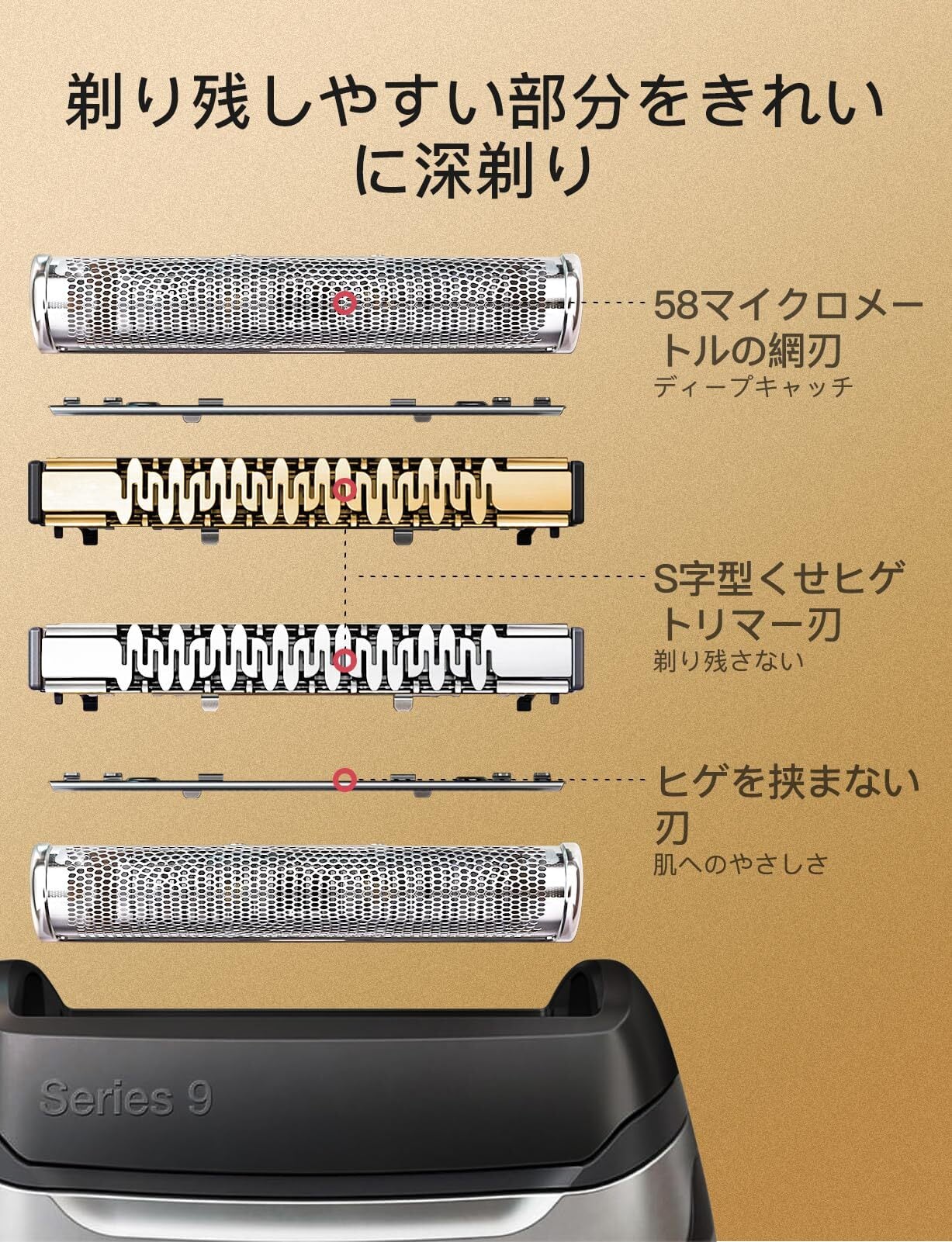 剃り残しやすい部分をきれいに深剃り

58マイクロメートルの網刃
ディープキャッチ

S字型くせヒゲトリマー刃
剃り残さない

ヒゲを挟まない刃
肌へのやさしさ

Series 9