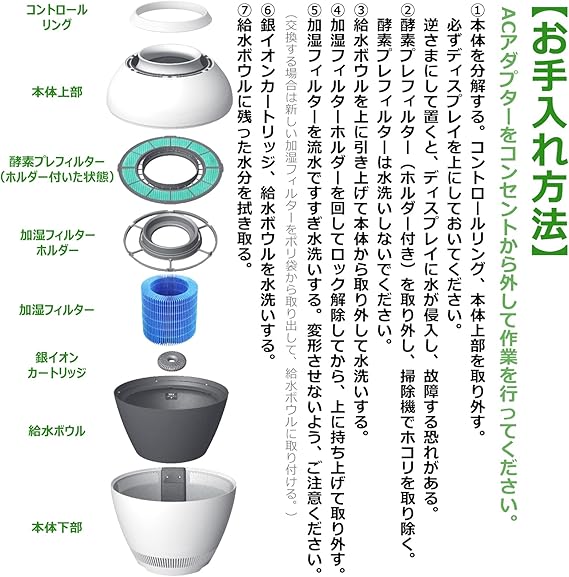 【お手入れ方法】

ACアダプターをコンセントから外して作業を行ってください。

①本体を分解する。コントロールリング、本体上部を取り外す。
必ずディスプレイを上にしておいてください。
逆さまにして置くと、ディスプレイに水が侵入し、故障する恐れがある。

②酵素プレフィルター（ホルダー付き）を取り外し、掃除機でホコリを取り除く。
酵素プレフィルターは水洗いしないでください。

③給水ボウルを上に引き上げて本体から取り外して水洗いする。

④加湿フィルターホルダーを回してロック解除してから、上に持ち上げて取り外す。

⑤加湿フィルターを流水ですすぎ水洗いする。変形させないよう、ご注意ください。
（交換する場合は新しい加湿フィルターをポリ袋から取り出して、給水ボウルに取り付ける。）

⑥銀イオンカートリッジ、給水ボウルを水洗いする。

⑦給水ボウルに残った水分を拭き取る。

コントロールリング

本体上部

酵素プレフィルター（ホルダー付いた状態）

加湿フィルターホルダー

加湿フィルター

銀イオンカートリッジ

給水ボウル

本体下部