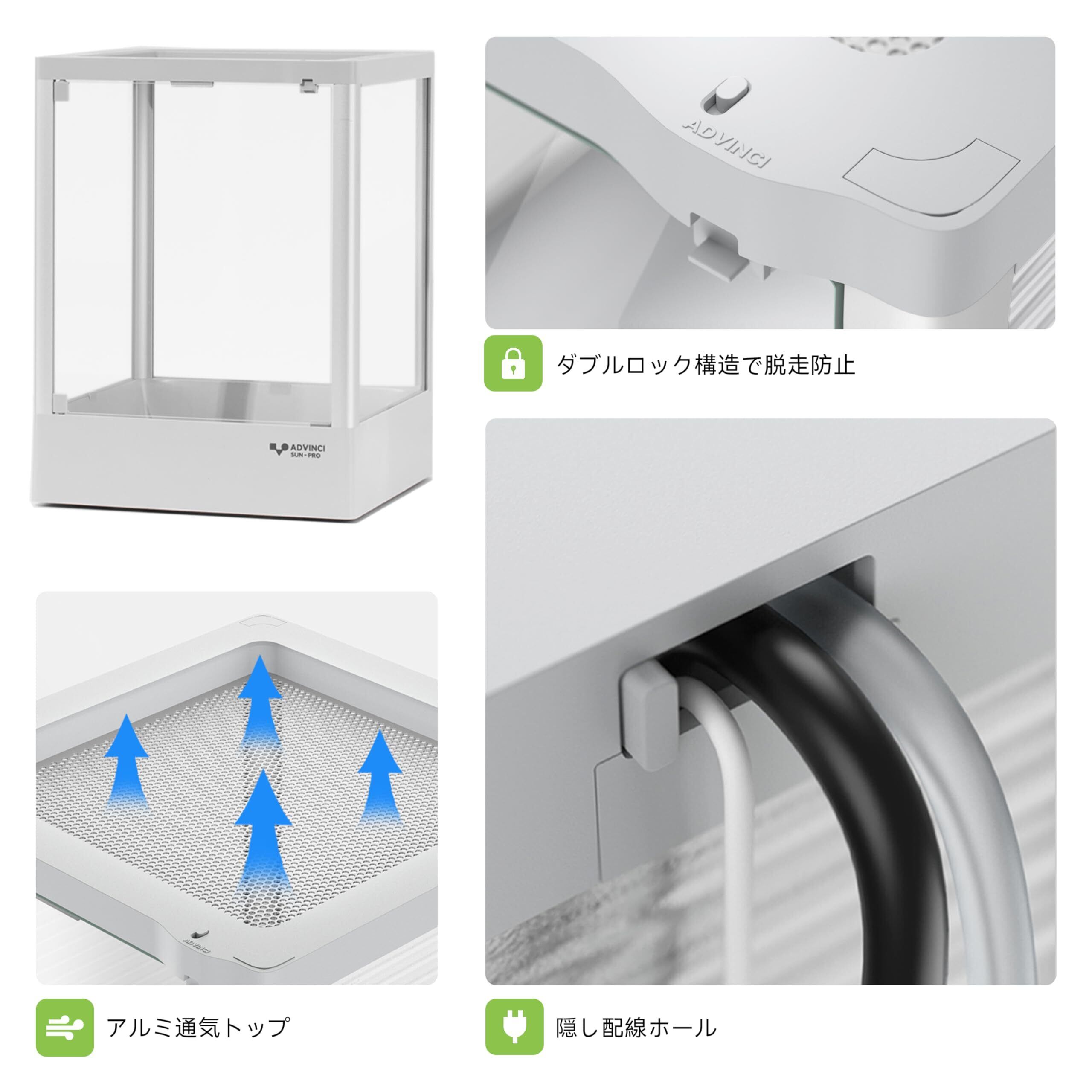 ADVINCI
SUN-PRO

ADVINCI

ダブルロック構造で脱走防止

ADVINCI

アルミ通気トップ

隠し配線ホール