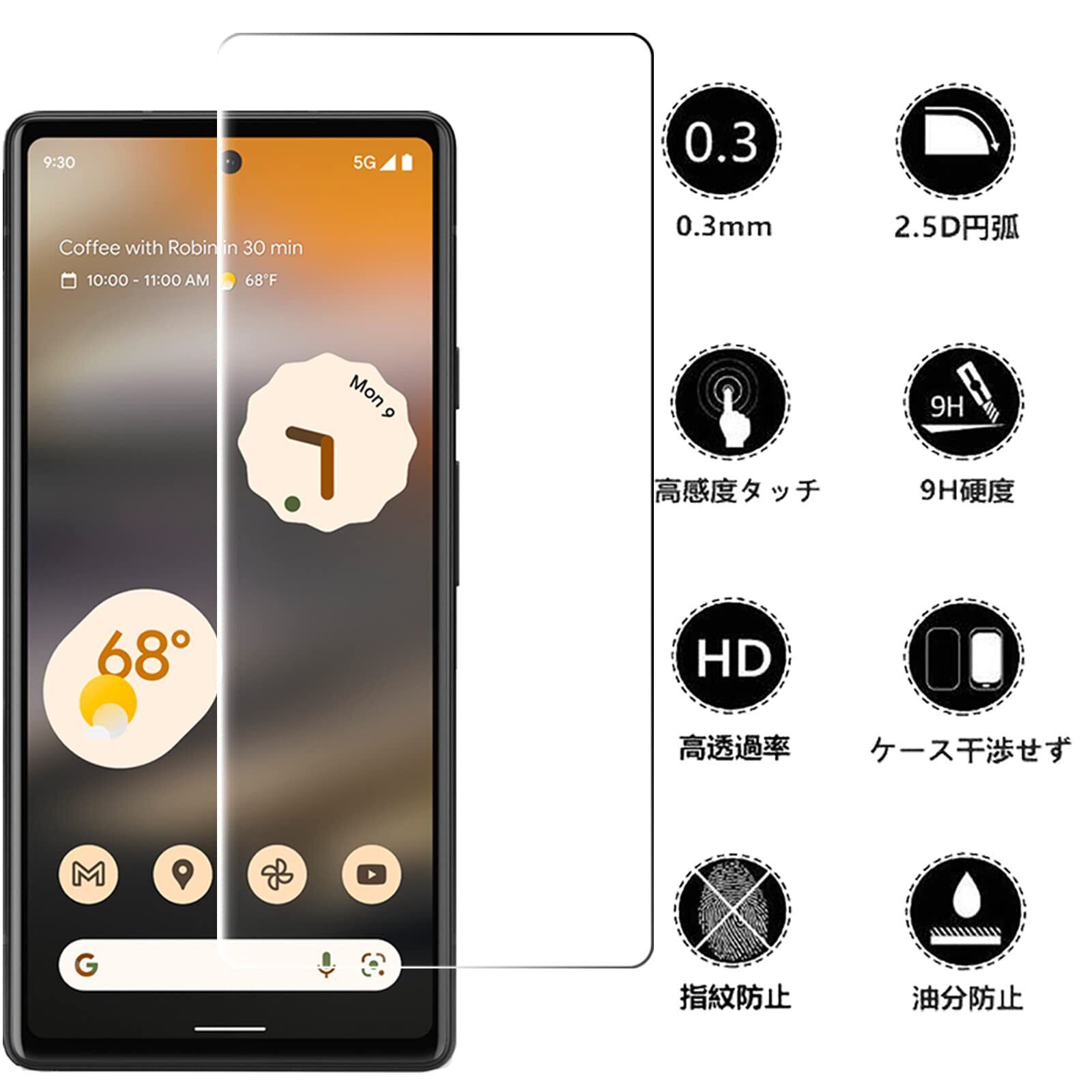 9:30

5G

Coffee with Robin in 30 min

10:00 - 11:00 AM 68°F

Mon 9

68°

G

0.3

0.3mm

2.5D円弧

高感度タッチ

9H

9H硬度

HD

高透過率

ケース干渉せず

指紋防止

油分防止