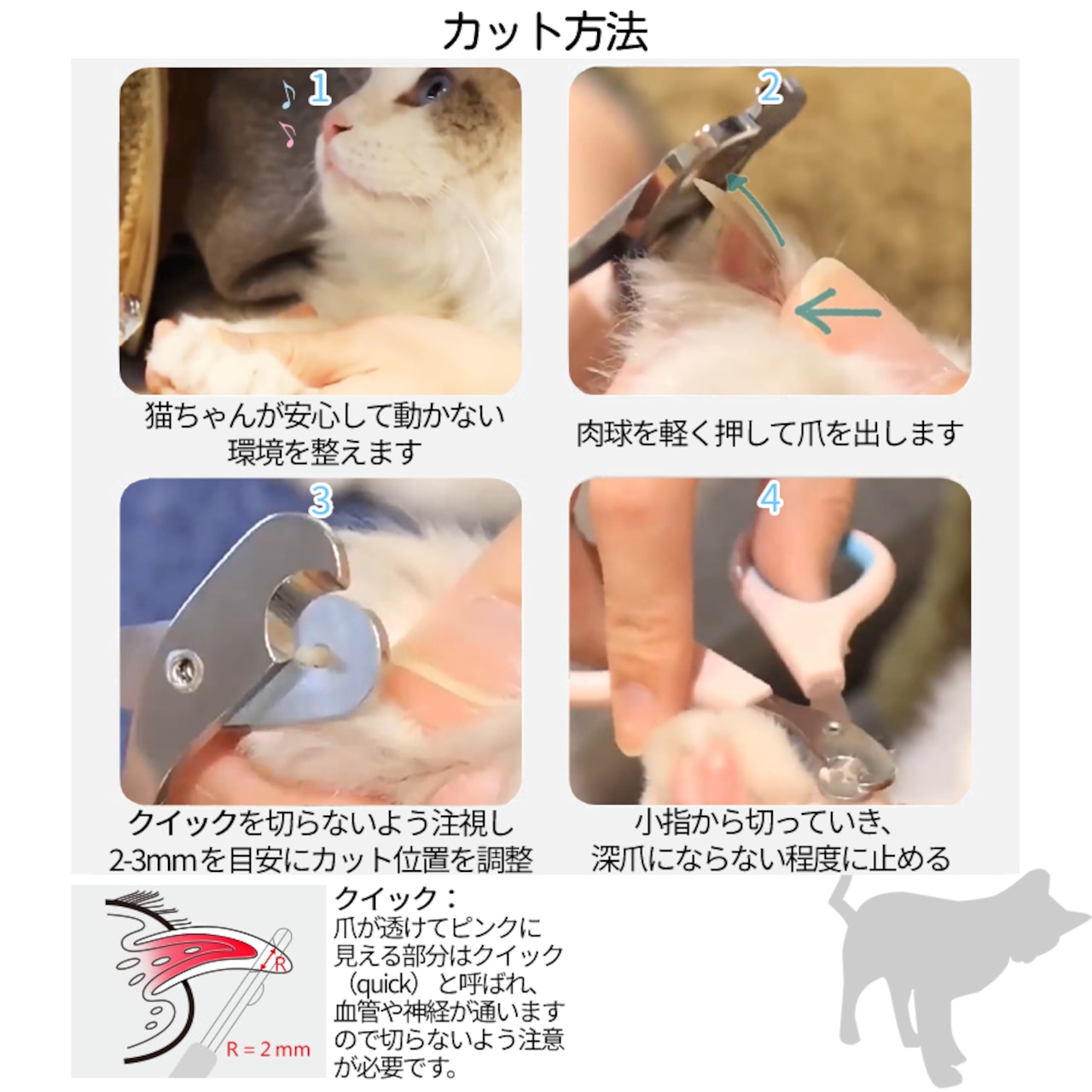 カット方法

1

猫ちゃんが安心して動かない環境を整えます

2

肉球を軽く押して爪を出します

3

クイックを切らないよう注視し2-3mmを目安にカット位置を調整

4

小指から切っていき、深爪にならない程度に止める

R

R = 2 mm

クイック：
爪が透けてピンクに見える部分はクイック（quick）と呼ばれ、血管や神経が通いますので切らないよう注意が必要です。