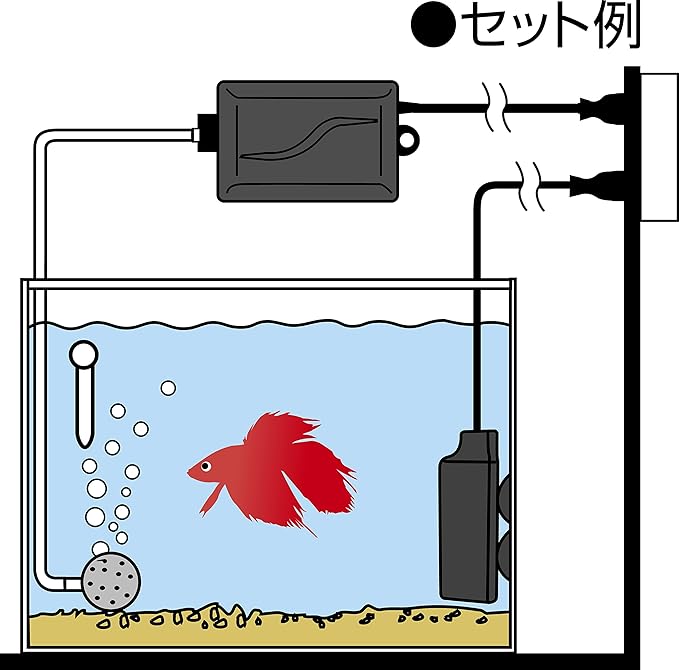 ●セット例