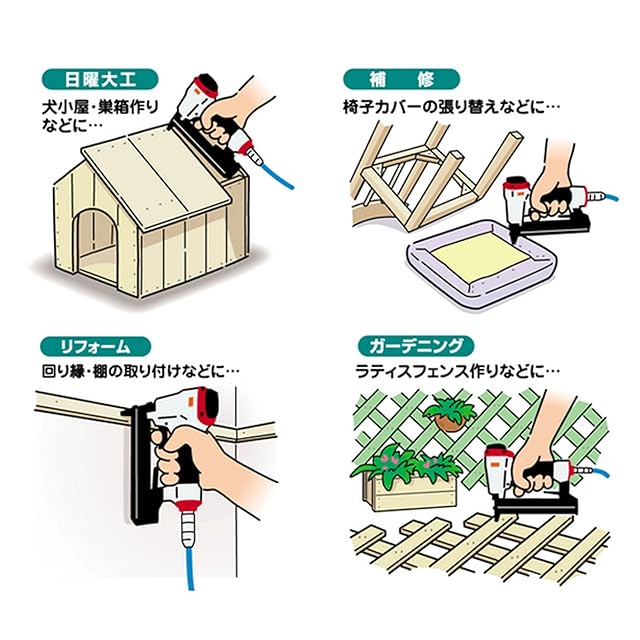 日曜大工
犬小屋・巣箱作りなどに…

補　修
椅子カバーの張り替えなどに…

リフォーム
回り縁・棚の取り付けなどに…

ガーデニング
ラティスフェンス作りなどに…