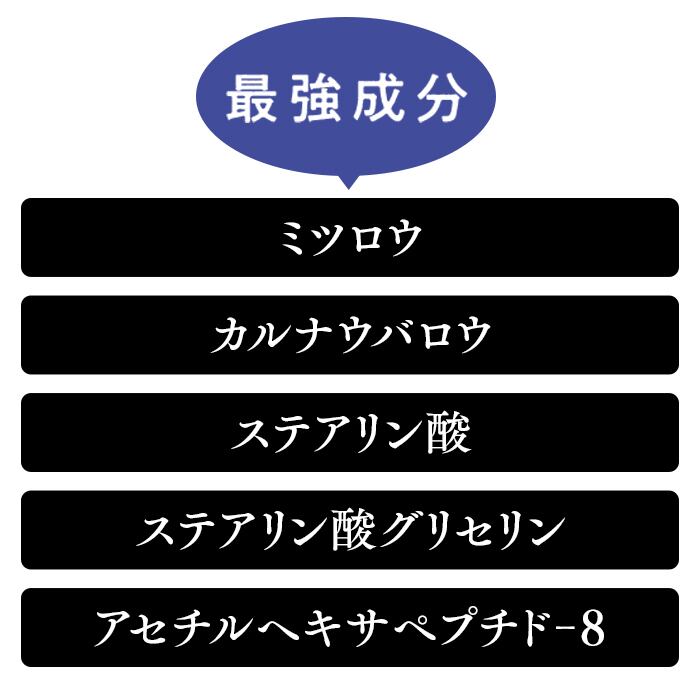 最強成分

ミツロウ

カルナウバロウ

ステアリン酸

ステアリン酸グリセリン

アセチルヘキサペプチド-8