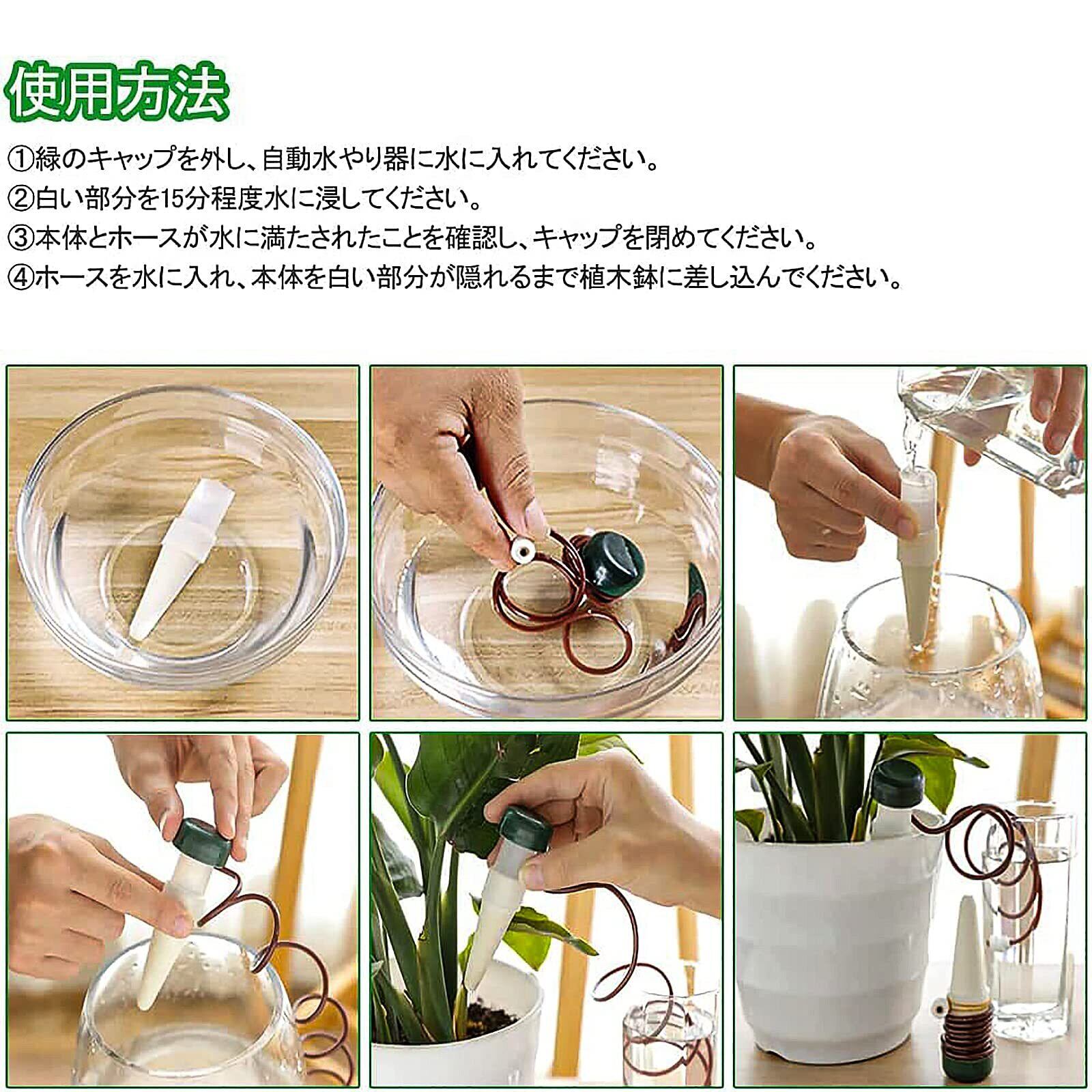 使用方法

①緑のキャップを外し、自動水やり器に水に入れてください。
②白い部分を15分程度水に浸してください。
③本体とホースが水に満たされたことを確認し、キャップを閉めてください。
④ホースを水に入れ、本体を白い部分が隠れるまで植木鉢に差し込んでください。