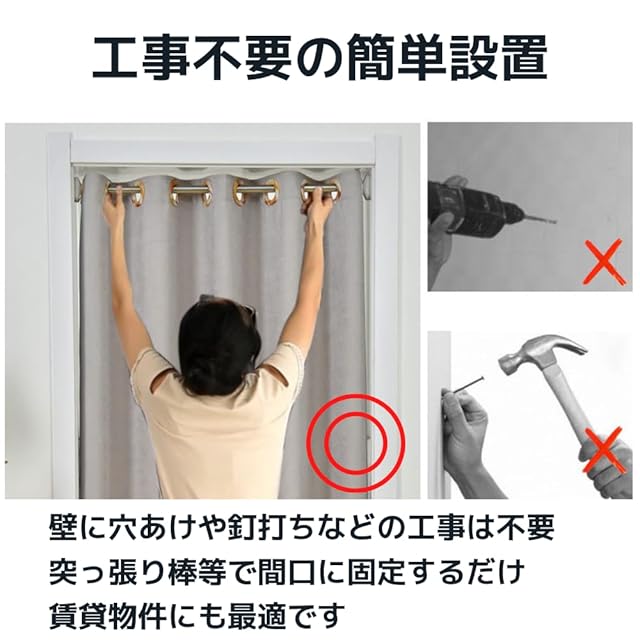 工事不要の簡単設置

壁に穴あけや釘打ちなどの工事は不要
突っ張り棒等で間口に固定するだけ
賃貸物件にも最適です