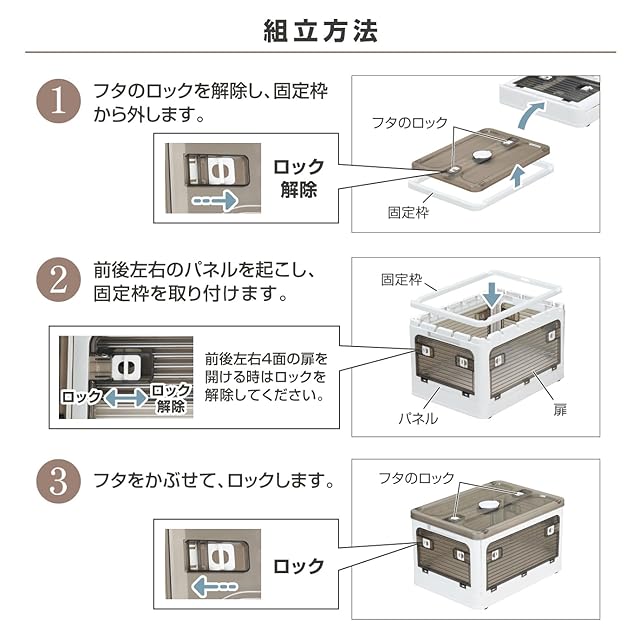 組立方法

1 フタのロックを解除し、固定枠から外します。

ロック解除

フタのロック

固定枠

2 前後左右のパネルを起こし、固定枠を取り付けます。

ロック ロック解除

前後左右4面の扉を開ける時はロックを解除してください。

固定枠

パネル

扉

3 フタをかぶせて、ロックします。

ロック

フタのロック