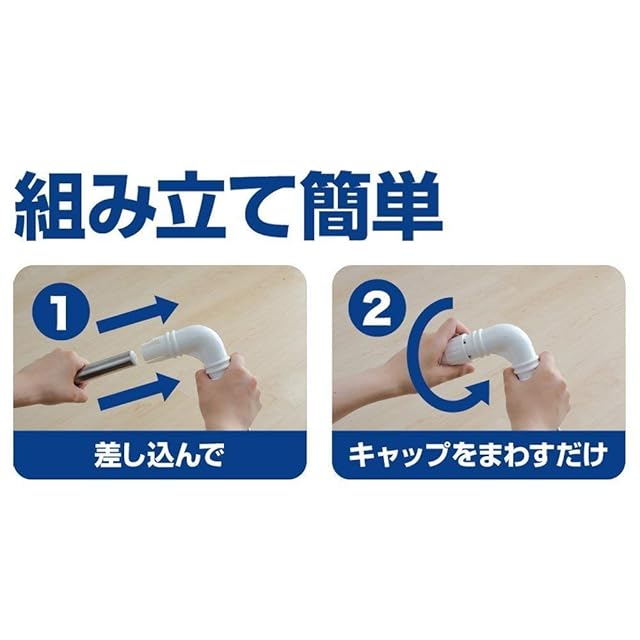 組み立て簡単

1

差し込んで

2

キャップをまわすだけ