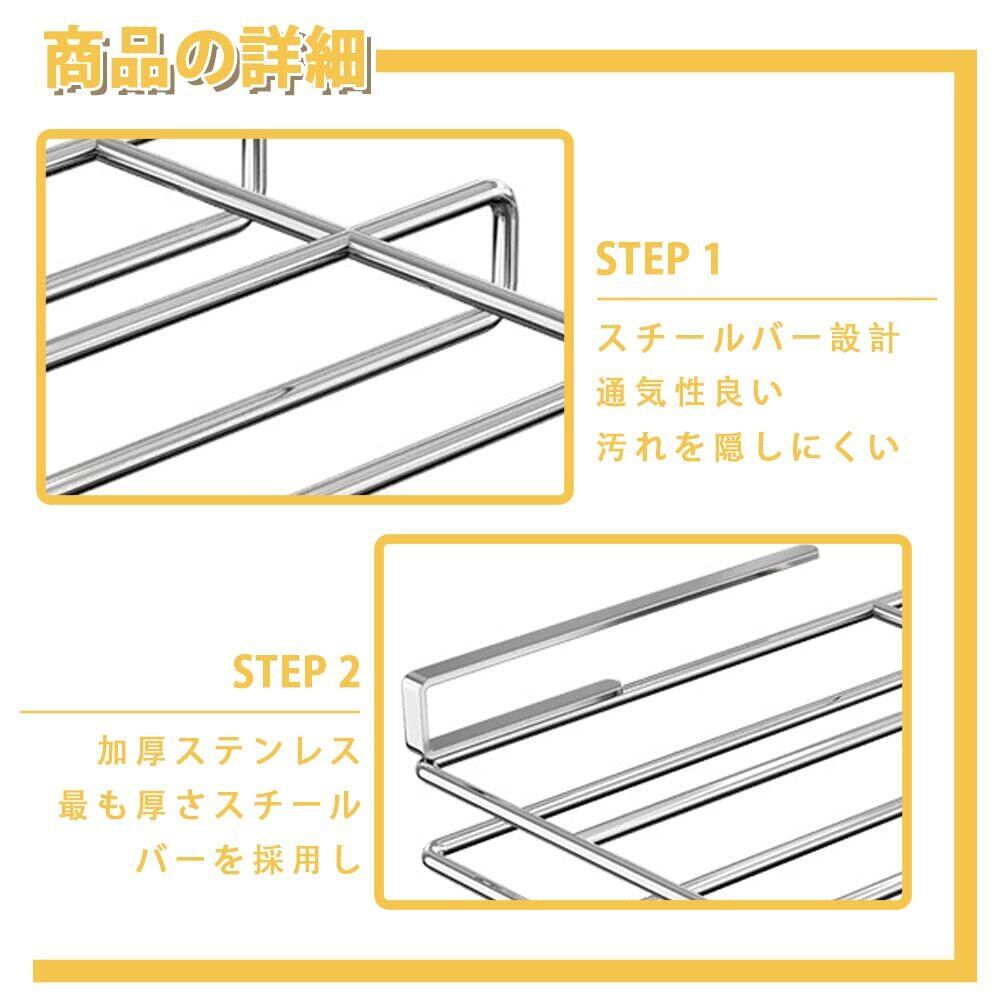 商品の詳細

STEP 1

スチールバー設計
通気性良い
汚れを隠しにくい

STEP 2

加厚ステンレス
最も厚さスチール
バーを採用し