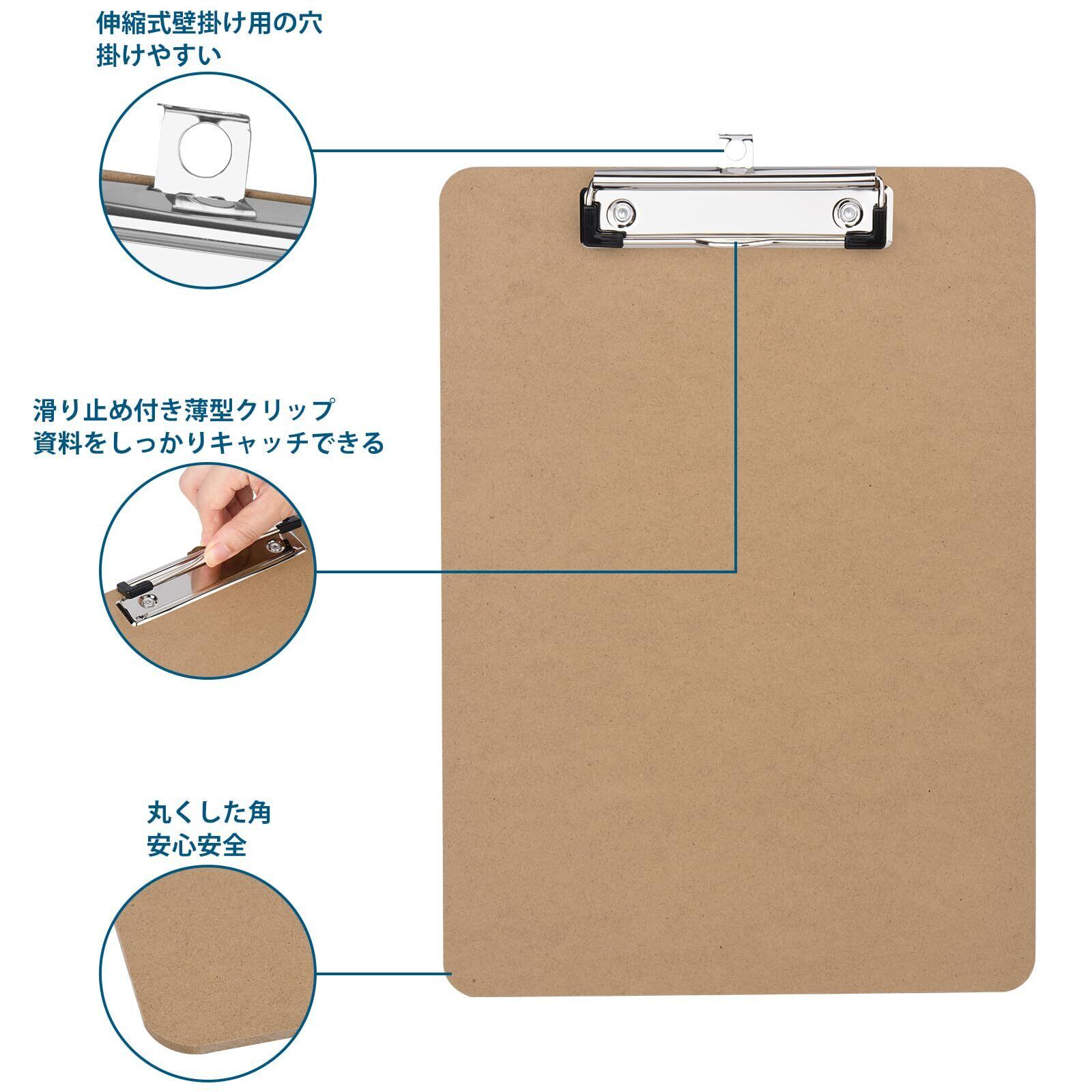 伸縮式壁掛け用の穴
掛けやすい

滑り止め付き薄型クリップ
資料をしっかりキャッチできる

丸くした角
安心安全