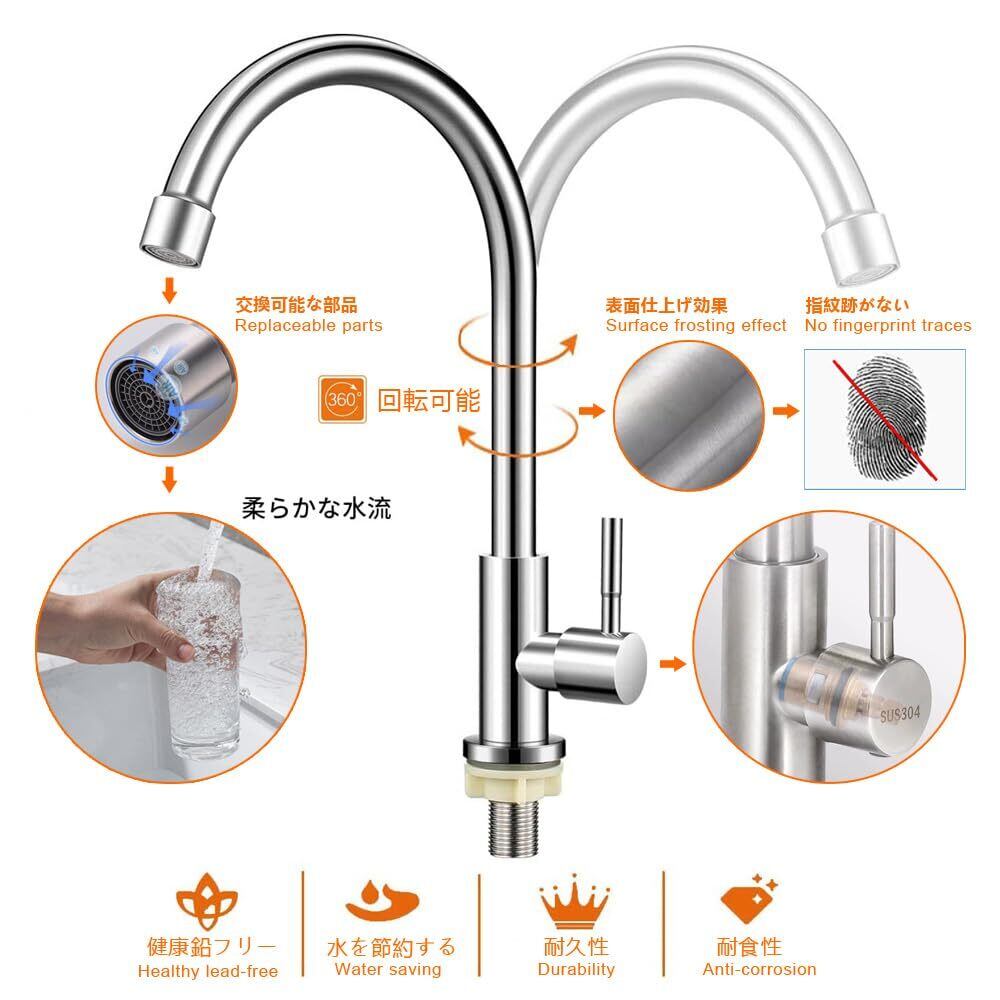 交換可能な部品
Replaceable parts

表面仕上げ効果
Surface frosting effect

指紋跡がない
No fingerprint traces

360°
回転可能

柔らかな水流

SUS304

健康鉛フリー
Healthy lead-free

水を節約する
Water saving

耐久性
Durability

耐食性
Anti-corrosion