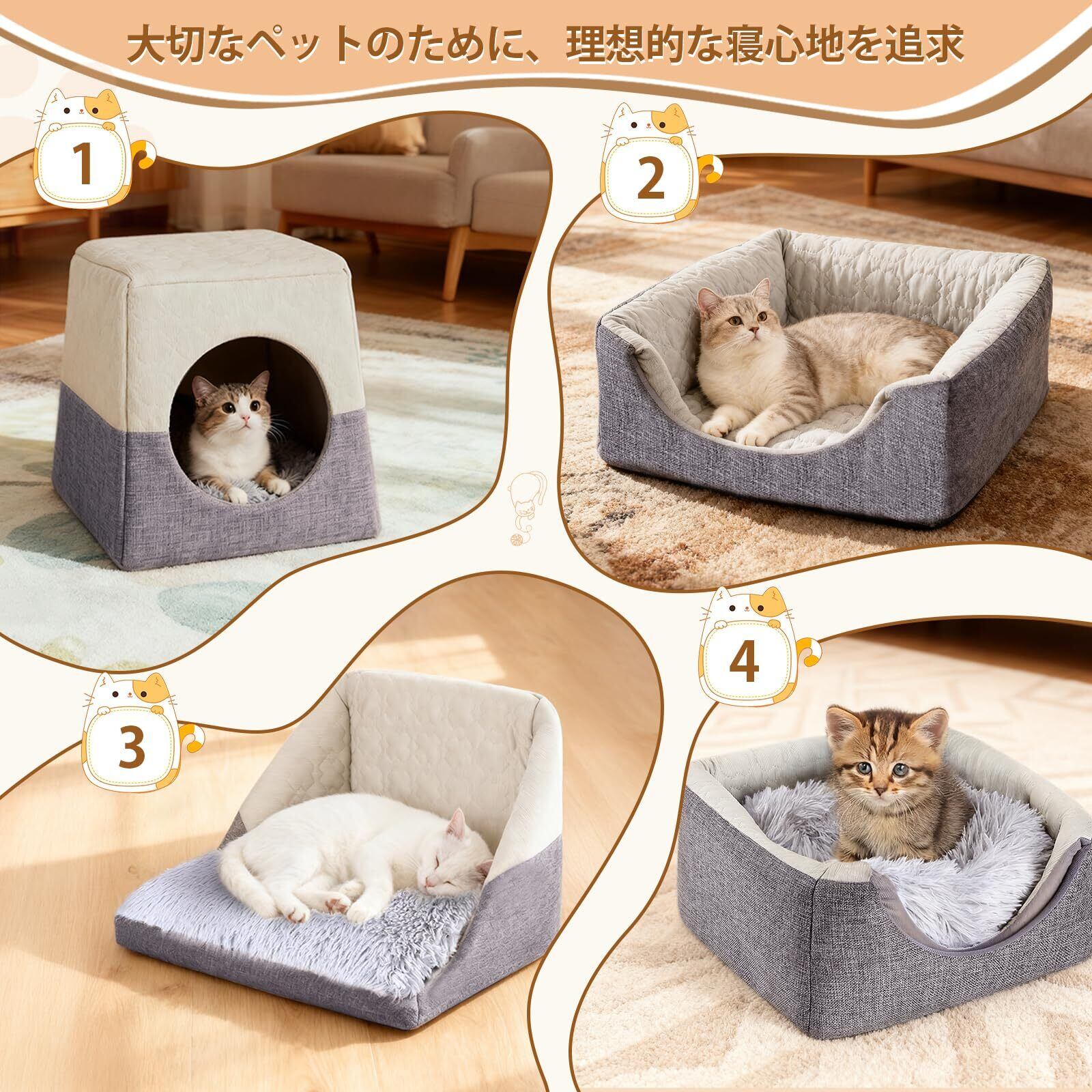 大切なペットのために、理想的な寝心地を追求

1

2

3

4