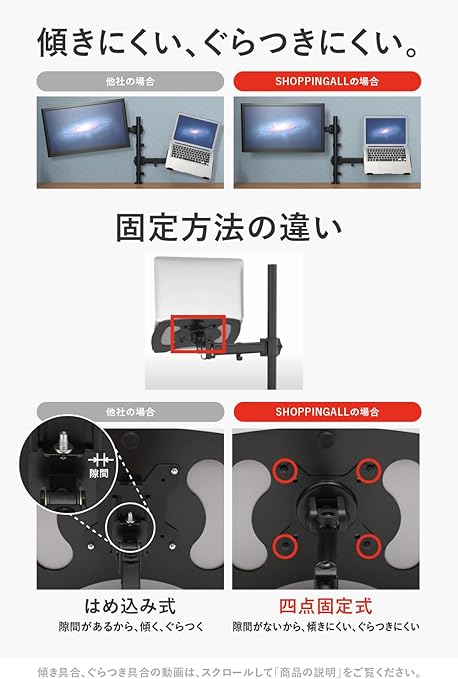 傾きにくい、ぐらつきにくい。

他社の場合

SHOPPINGALLの場合

固定方法の違い

他社の場合

隙間

SHOPPINGALLの場合

はめ込み式

隙間があるから、傾く、ぐらつく

四点固定式

隙間がないから、傾きにくい、ぐらつきにくい

傾き具合、ぐらつき具合の動画は、スクロールして「商品の説明」をご覧ください。