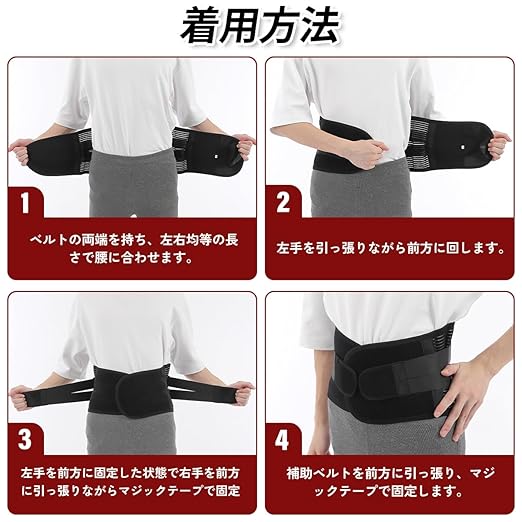 着用方法

1

ベルトの両端を持ち、左右均等の長さで腰に合わせます。

2

左手を引っ張りながら前方に回します。

3

左手を前方に固定した状態で右手を前方に引っ張りながらマジックテープで固定

4

補助ベルトを前方に引っ張り、マジックテープで固定します。