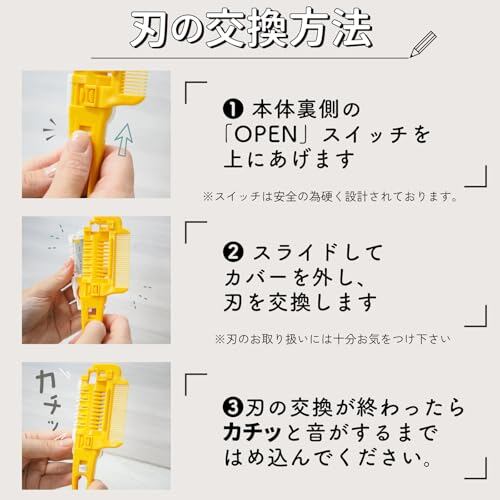 刃の交換方法

❶ 本体裏側の「OPEN」スイッチを上にあげます

※スイッチは安全の為硬く設計されております。

❷ スライドしてカバーを外し、刃を交換します

※刃のお取り扱いには十分お気をつけ下さい

カチッ

❸刃の交換が終わったらカチッと音がするまではめ込んでください。