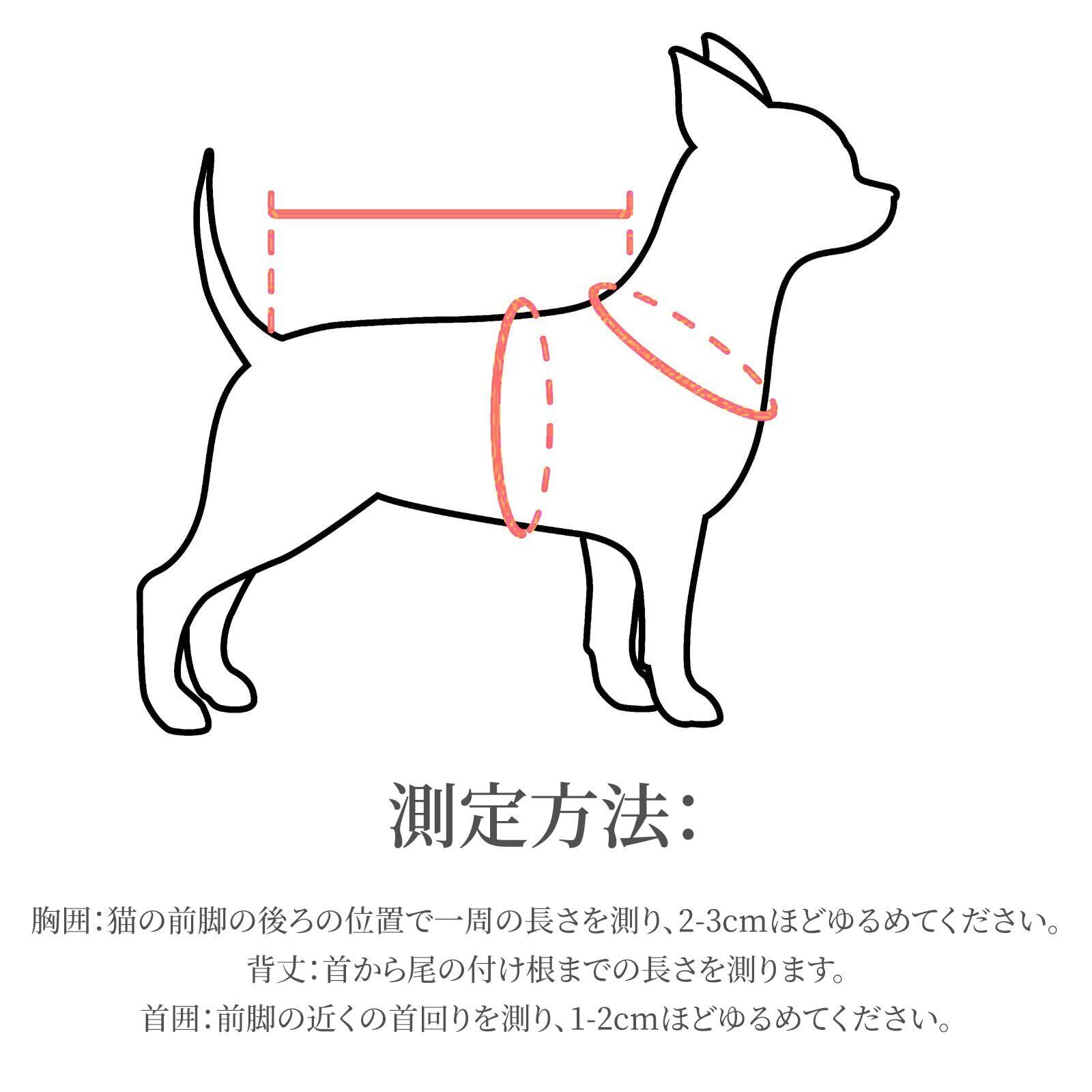 測定方法:

胸囲:猫の前脚の後ろの位置で一周の長さを測り、2-3cmほどゆるめてください。
背丈:首から尾の付け根までの長さを測ります。
首囲:前脚の近くの首回りを測り、1-2cmほどゆるめてください。