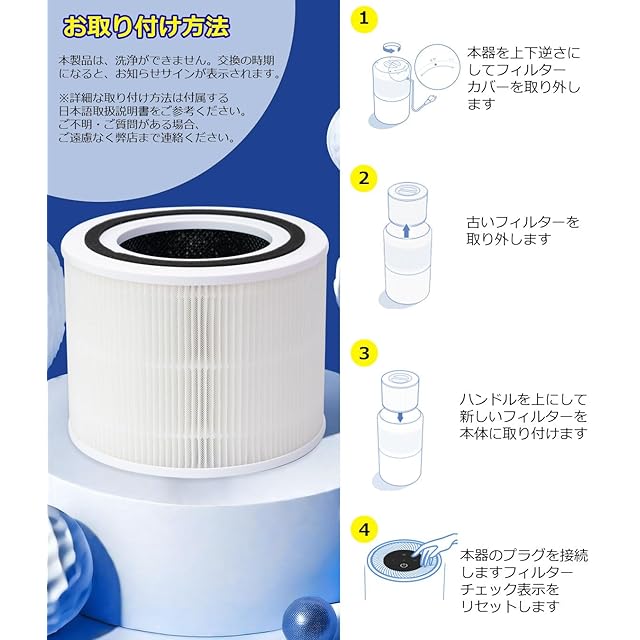 お取り付け方法

本製品は、洗浄ができません。交換の時期になると、お知らせサインが表示されます。

※詳細な取り付け方法は付属する日本語取扱説明書をご参考ください。ご不明・ご質問がある場合、ご遠慮なく弊店まで連絡ください。

1

本器を上下逆さにしてフィルターカバーを取り外します

2

古いフィルターを取り外します

3

ハンドルを上にして新しいフィルターを本体に取り付けます

4

本器のプラグを接続しますフィルターチェック表示をリセットします