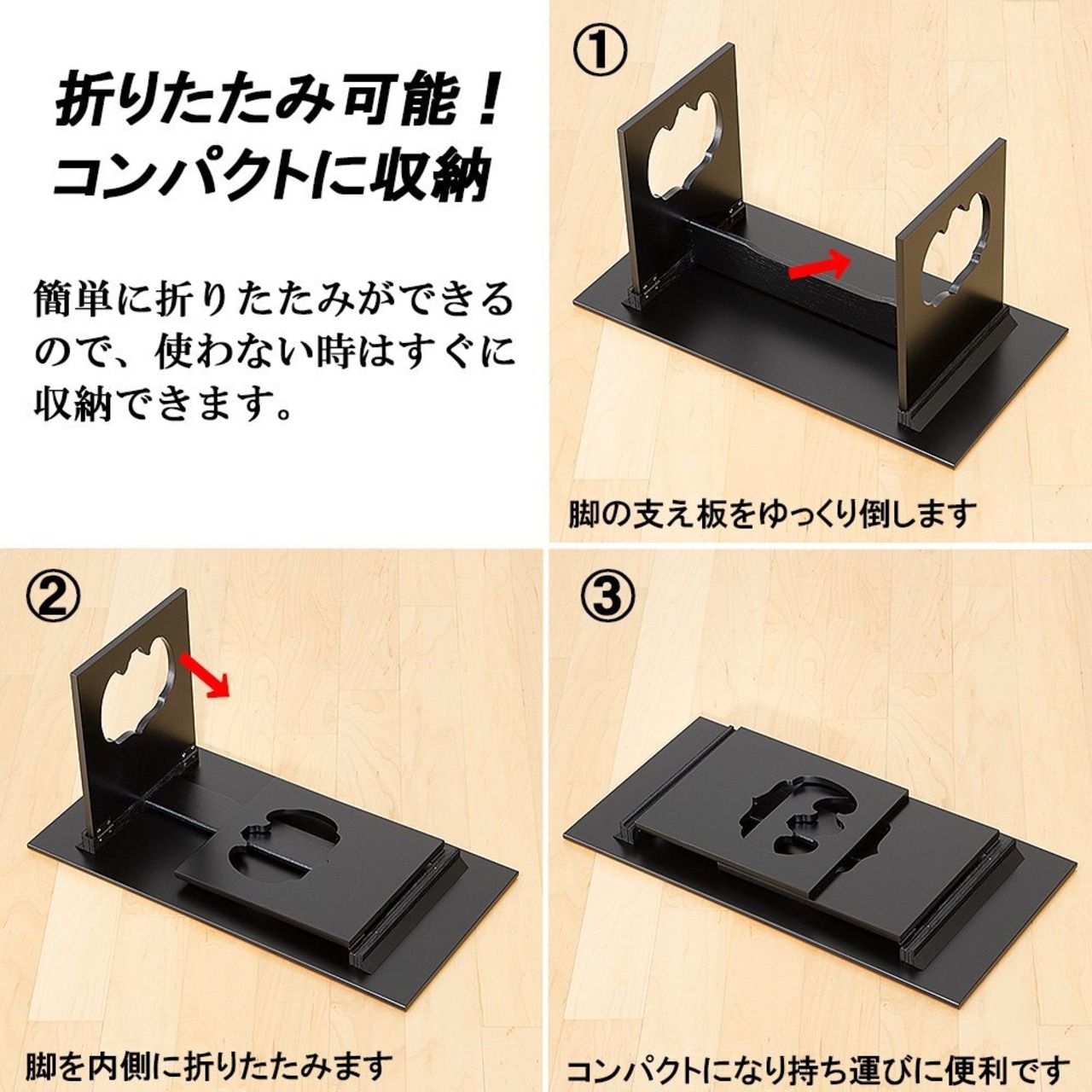 折りたたみ可能！
コンパクトに収納

簡単に折りたたみができるので、使わない時はすぐに収納できます。

①

脚の支え板をゆっくり倒します

②

脚を内側に折りたたみます

③

コンパクトになり持ち運びに便利です