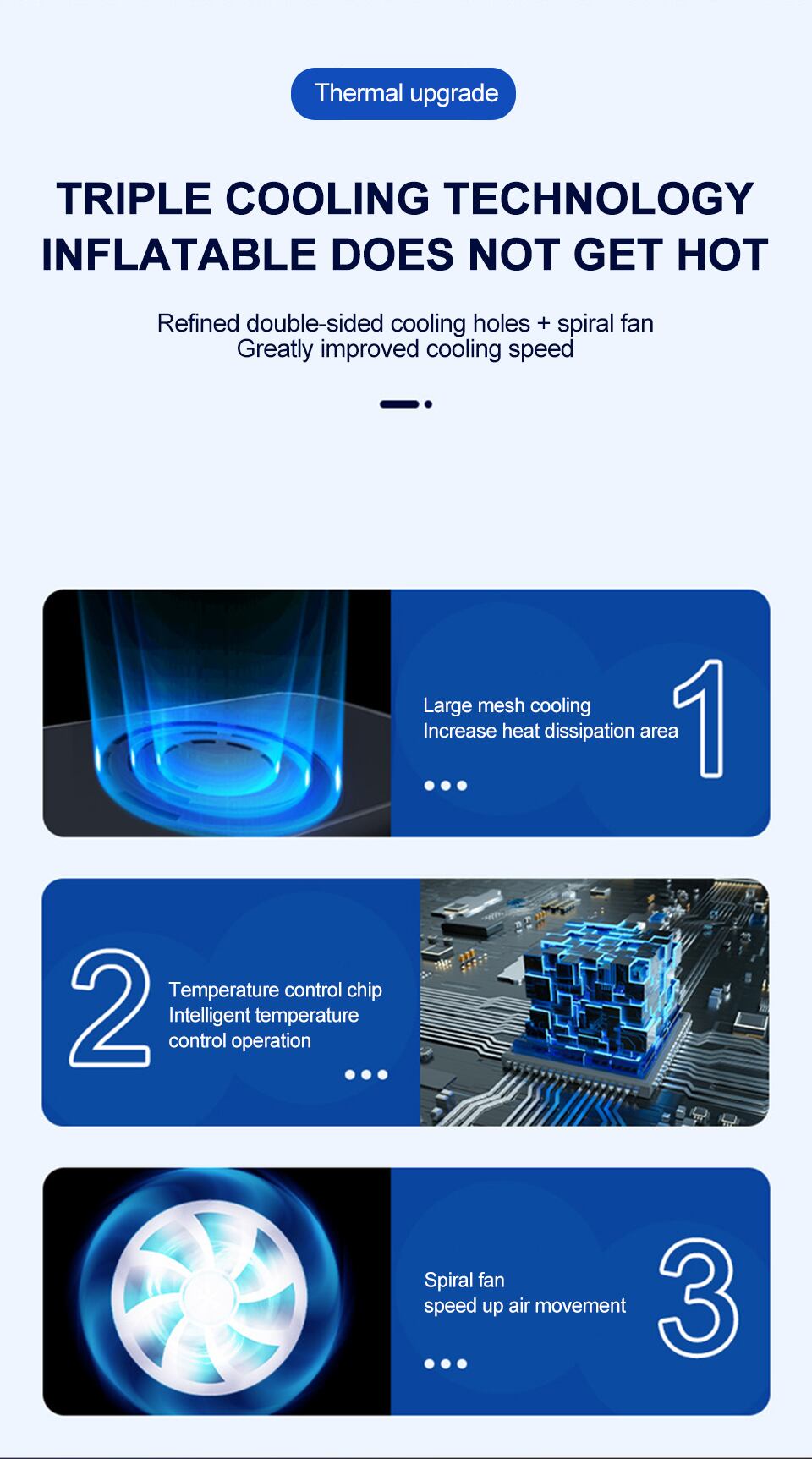 Thermal upgrade

TRIPLE COOLING TECHNOLOGY
INFLATABLE DOES NOT GET HOT

Refined double-sided cooling holes + spiral fan
Greatly improved cooling speed

Large mesh cooling
Increase heat dissipation area

1

2

Temperature control chip
Intelligent temperature control operation

Spiral fan
speed up air movement

3