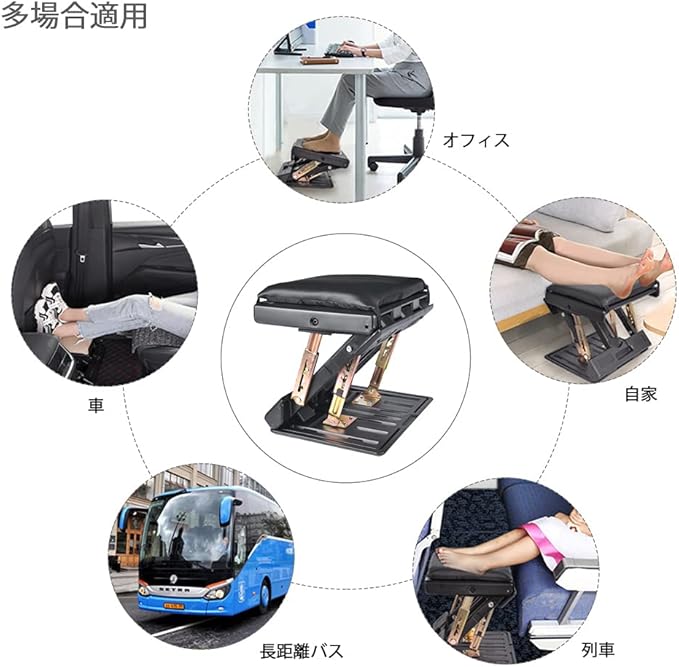 多場合適用

オフィス

車

自家

長距離バス

列車