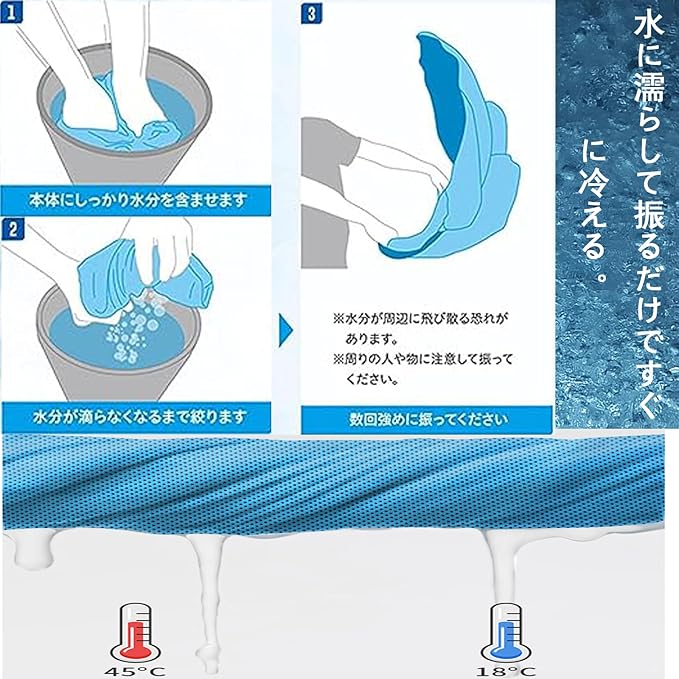 1

本体にしっかり水分を含ませます

2

水分が滴らなくなるまで絞ります

3

※水分が周辺に飛び散る恐れがあります。
※周りの人や物に注意して振ってください。

数回強めに振ってください

水に濡らして振るだけですぐに冷える。

45°C

18°C