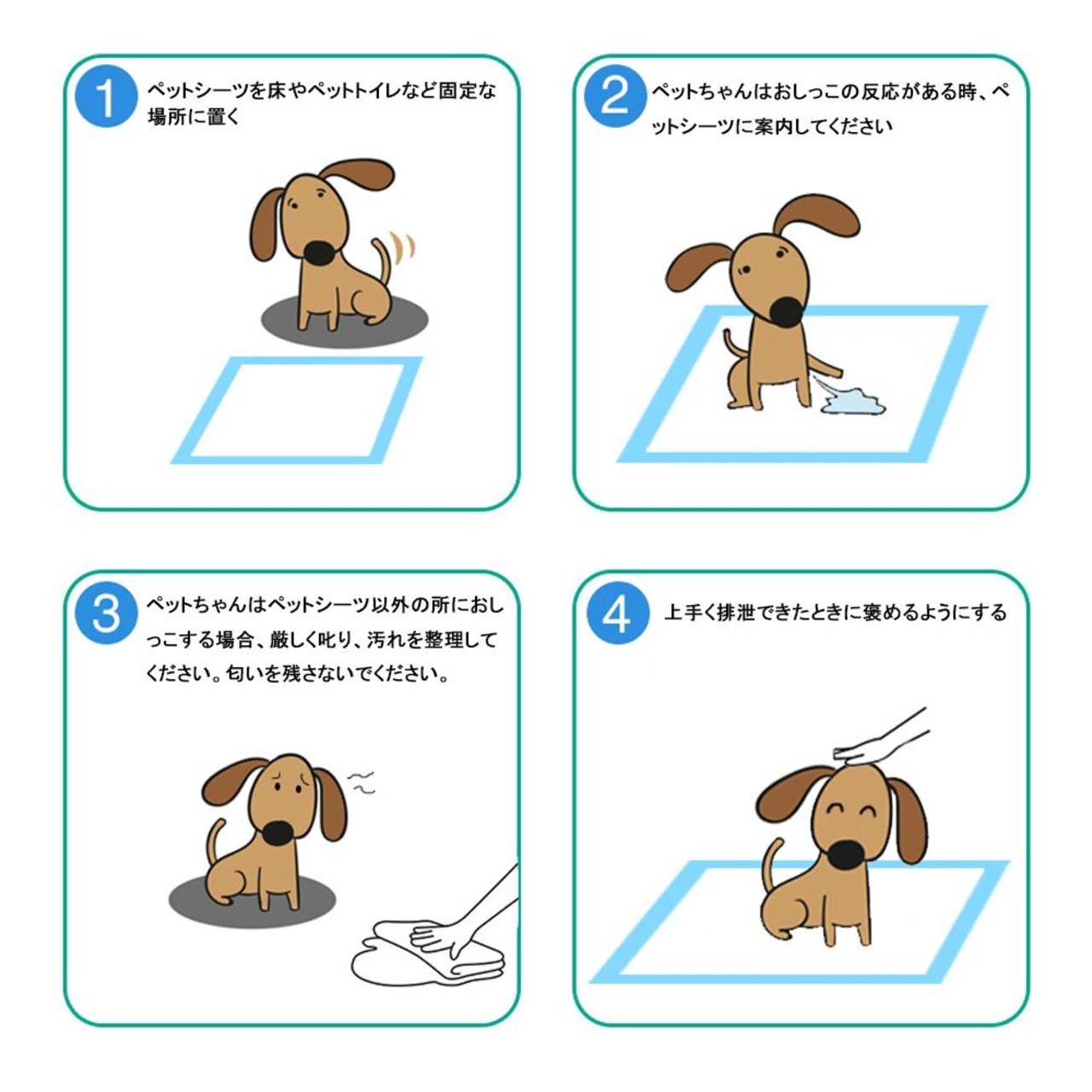 1
ペットシーツを床やペットトイレなど固定な場所に置く

2
ペットちゃんはおしっこの反応がある時、ペットシーツに案内してください

3
ペットちゃんはペットシーツ以外の所におしっこする場合、厳しく叱り、汚れを整理してください。匂いを残さないでください。

4
上手く排泄できたときに褒めるようにする